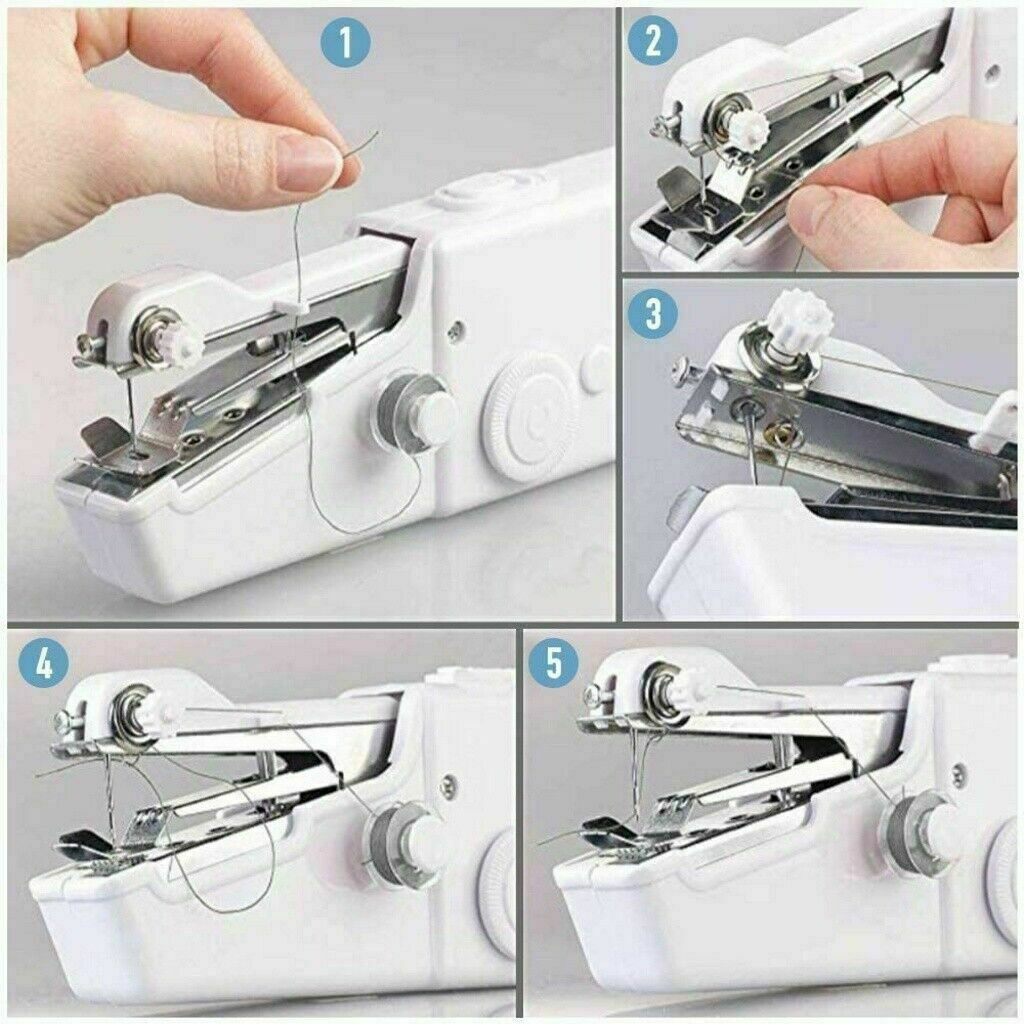 1
2
3
4
5