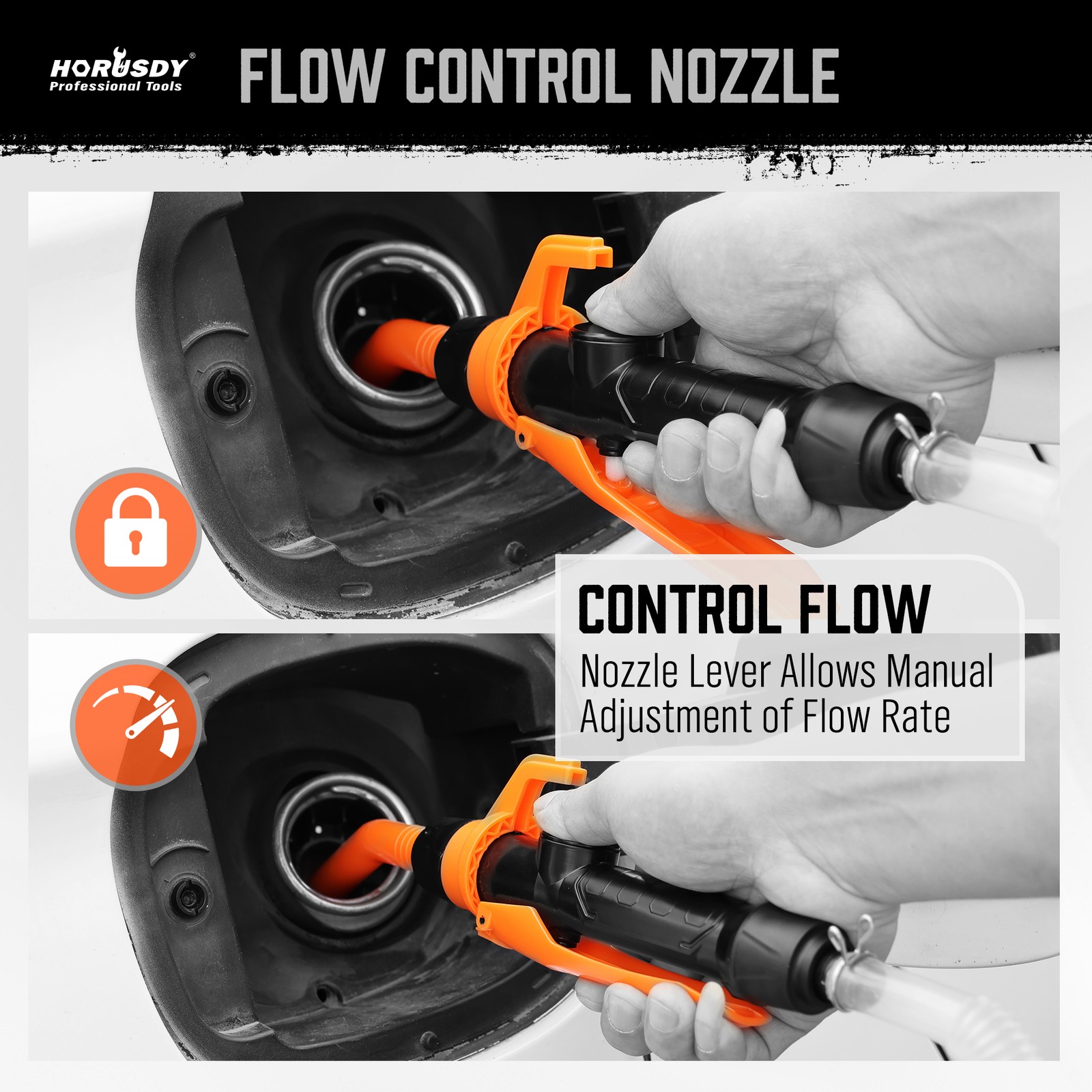 HORUSDY®
Professional Tools

FLOW CONTROL NOZZLE

CONTROL FLOW
Nozzle Lever Allows Manual Adjustment of Flow Rate