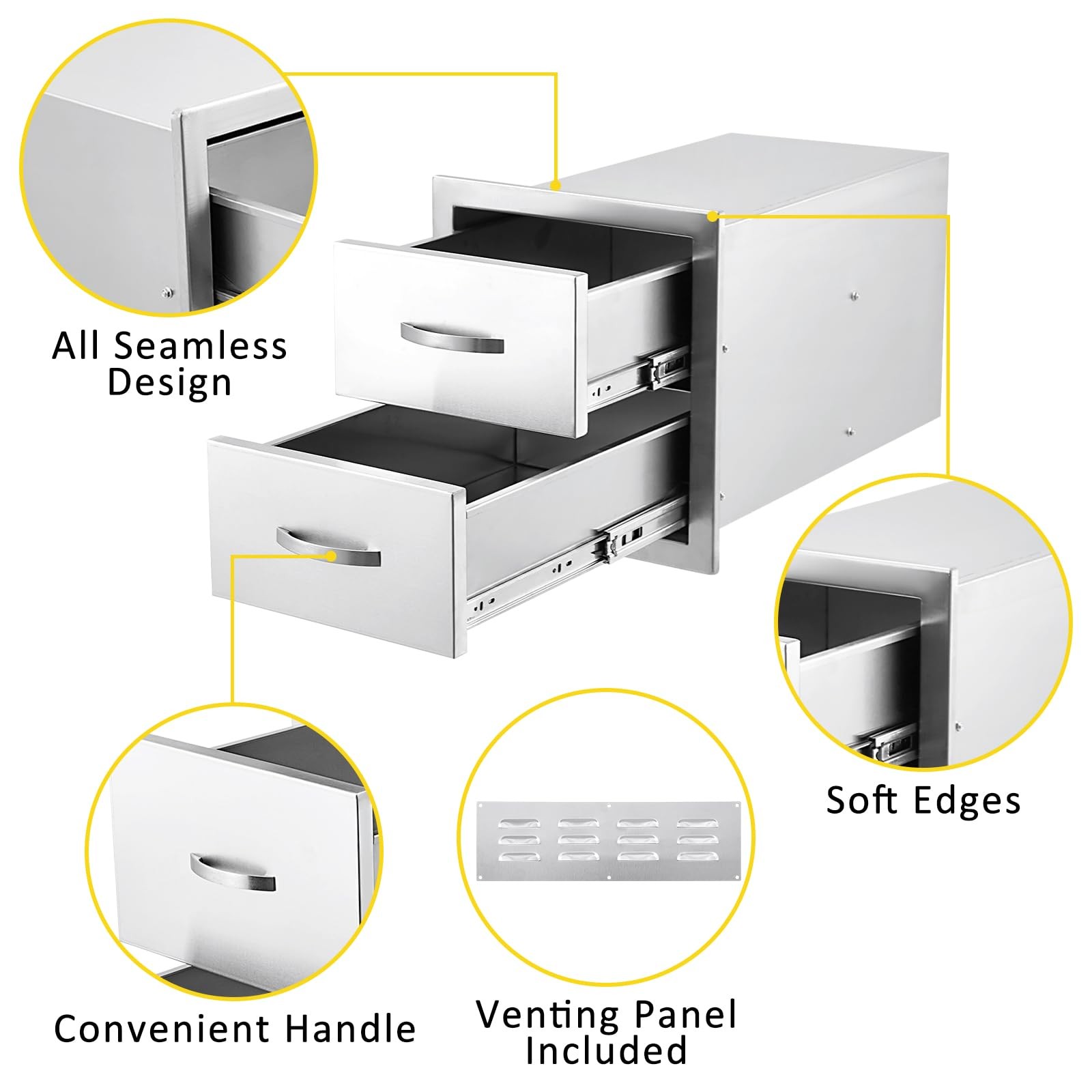 All Seamless Design

Soft Edges

Convenient Handle

Venting Panel Included