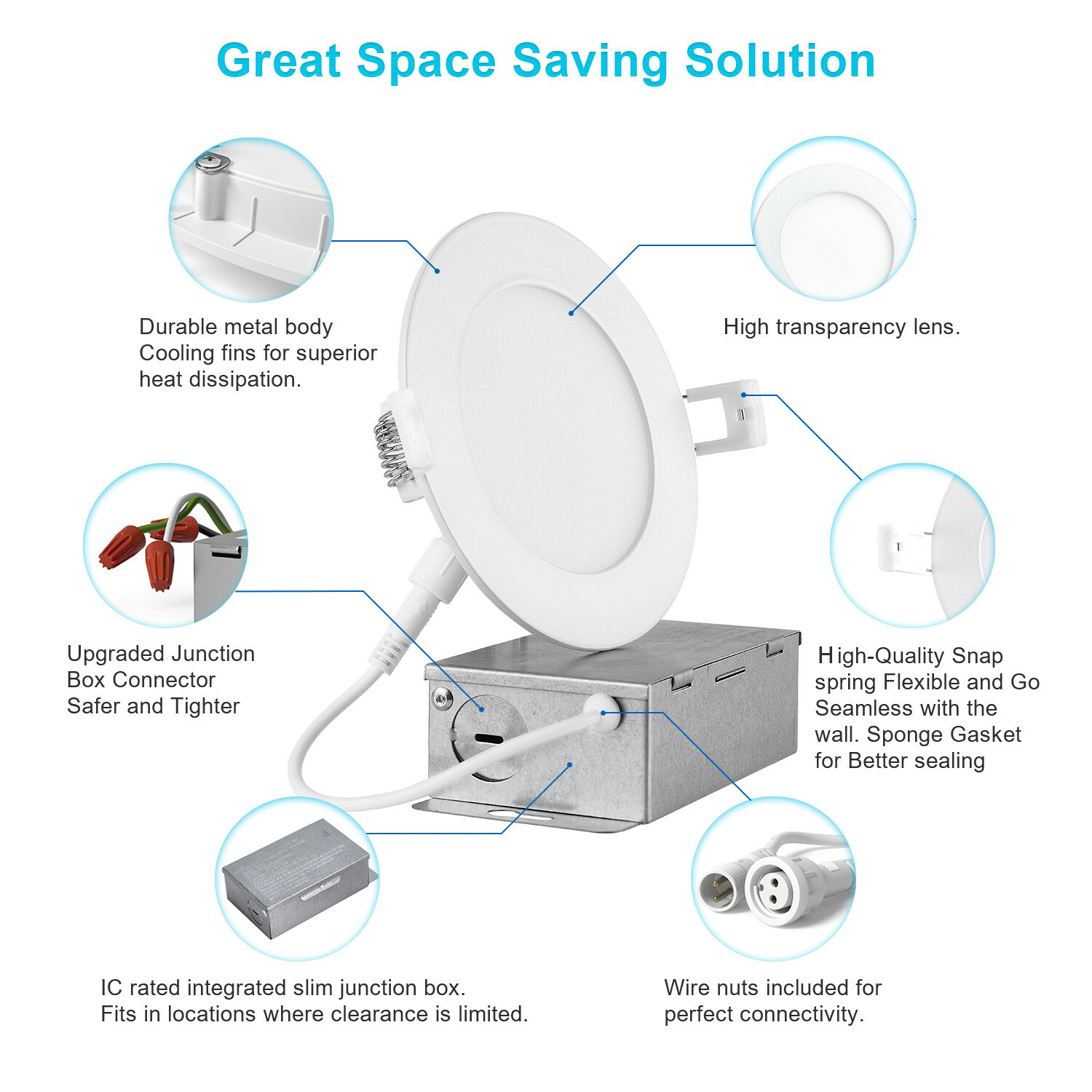 Great Space Saving Solution

Durable metal body
Cooling fins for superior heat dissipation.

High transparency lens.

Upgraded Junction Box Connector
Safer and Tighter

High-Quality Snap spring Flexible and Go Seamless with the wall. Sponge Gasket for Better sealing

IC rated integrated slim junction box.
Fits in locations where clearance is limited.

Wire nuts included for perfect connectivity.