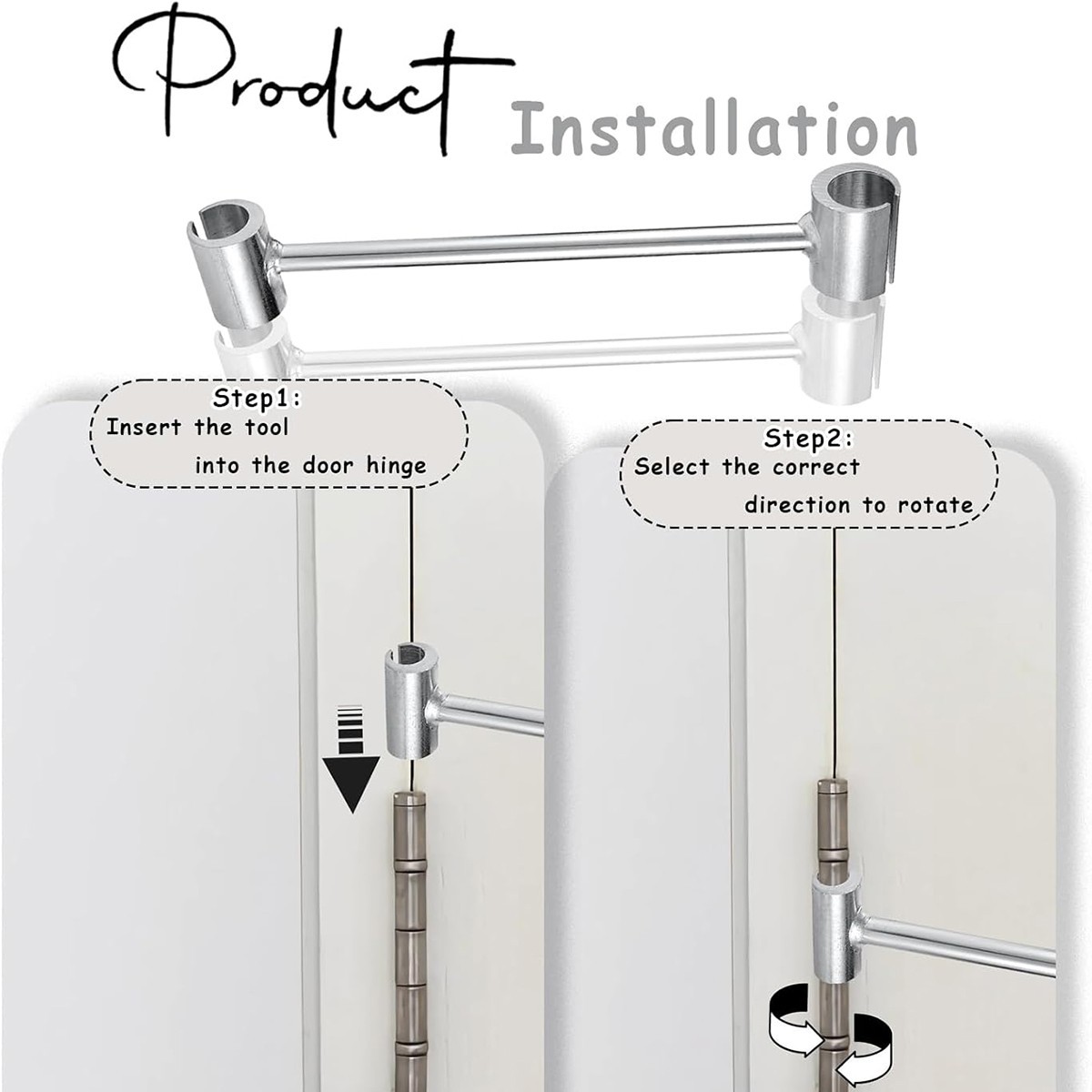 Product Installation

Step1:
Insert the tool into the door hinge

Step2:
Select the correct direction to rotate