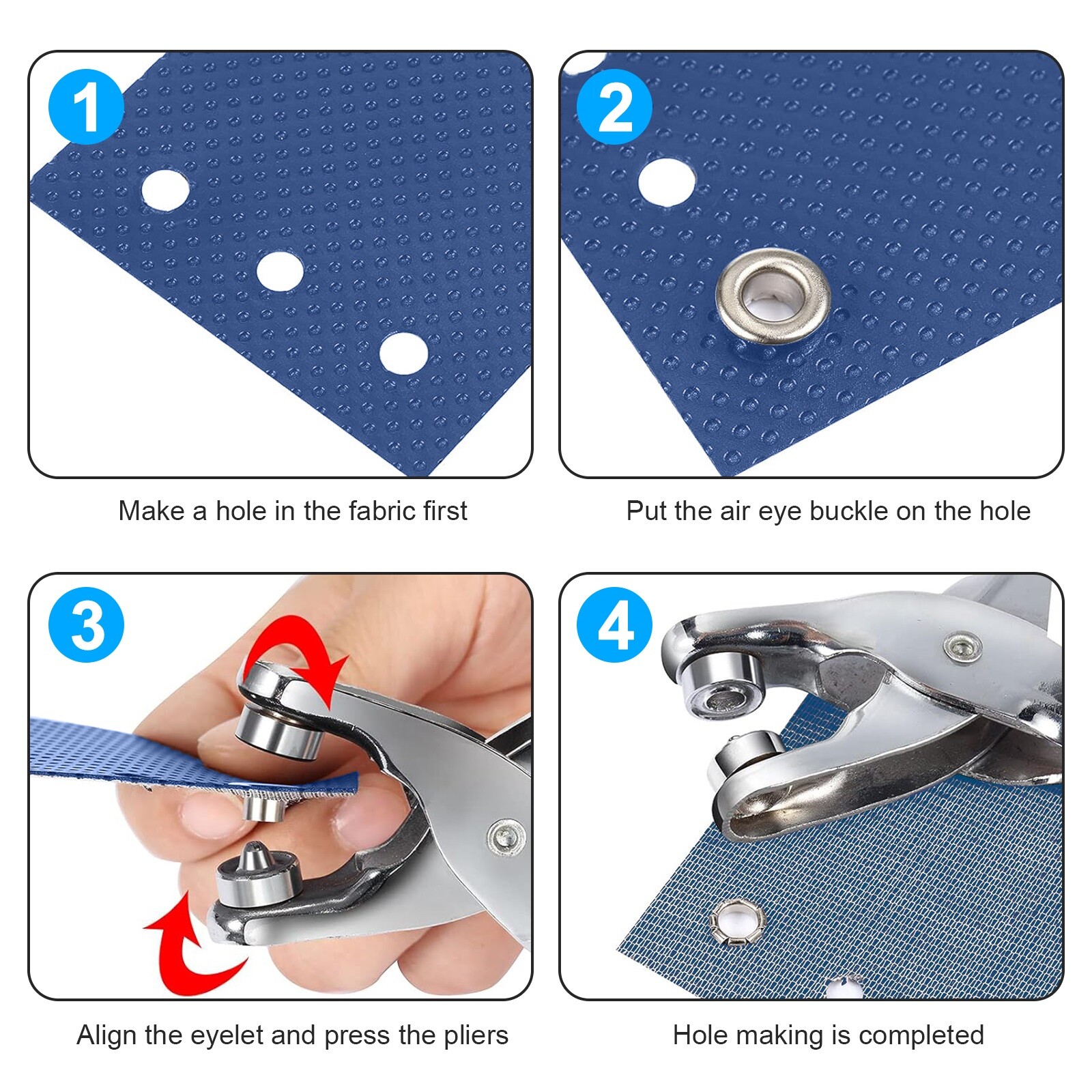 1

Make a hole in the fabric first

2

Put the air eye buckle on the hole

3

Align the eyelet and press the pliers

4

Hole making is completed