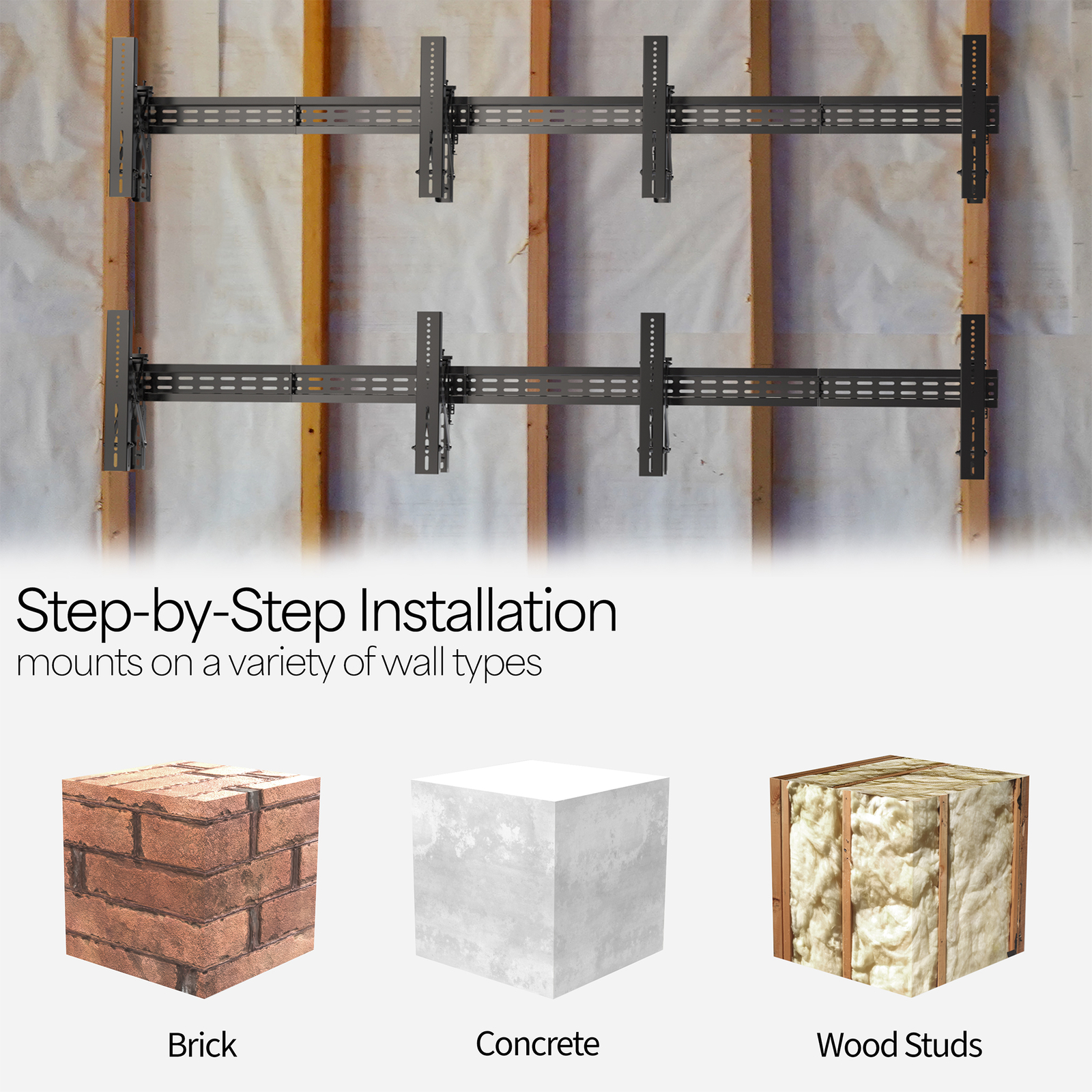 Step-by-Step Installation
mounts on a variety of wall types

Brick

Concrete

Wood Studs