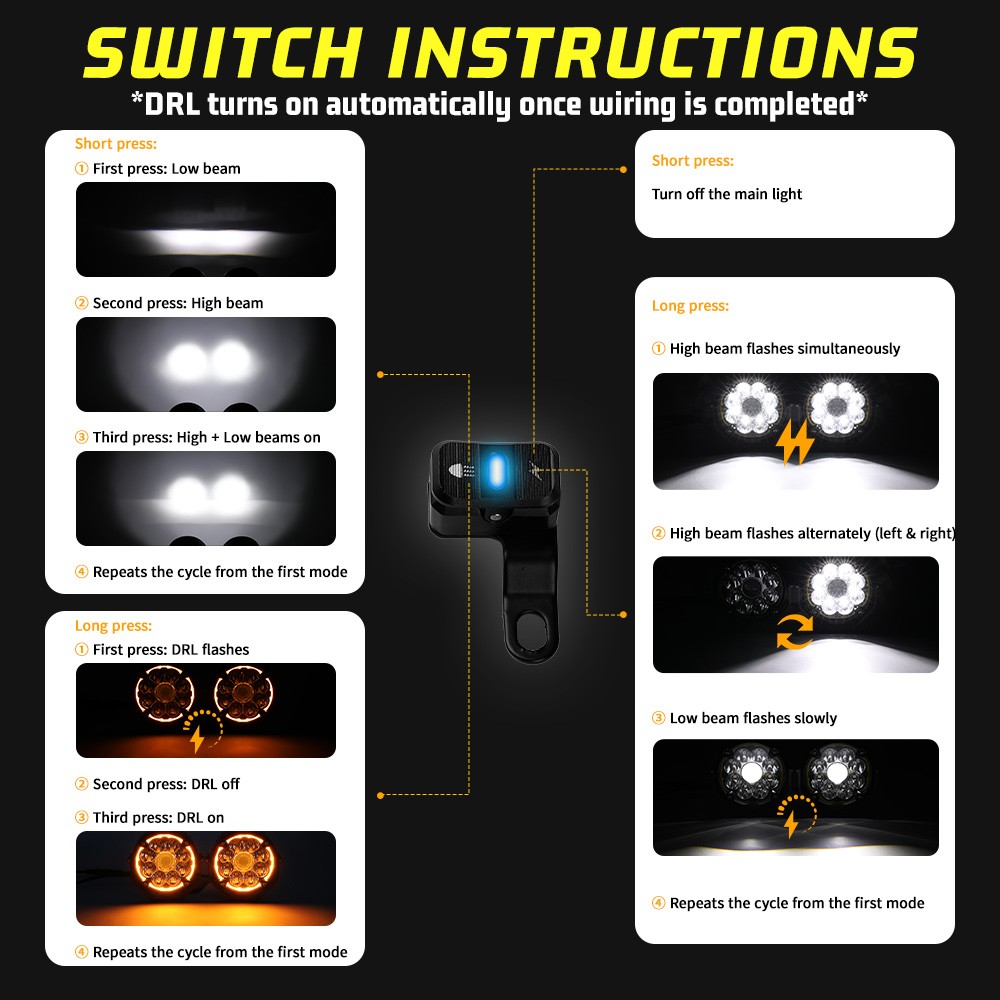 SWITCH INSTRUCTIONS
*DRL turns on automatically once wiring is completed*

Short press:
① First press: Low beam
② Second press: High beam
③ Third press: High + Low beams on
④ Repeats the cycle from the first mode

Long press:
① First press: DRL flashes
② Second press: DRL off
③ Third press: DRL on
④ Repeats the cycle from the first mode

Short press:
Turn off the main light

Long press:
① High beam flashes simultaneously
② High beam flashes alternately (left & right)
③ Low beam flashes slowly
④ Repeats the cycle from the first mode