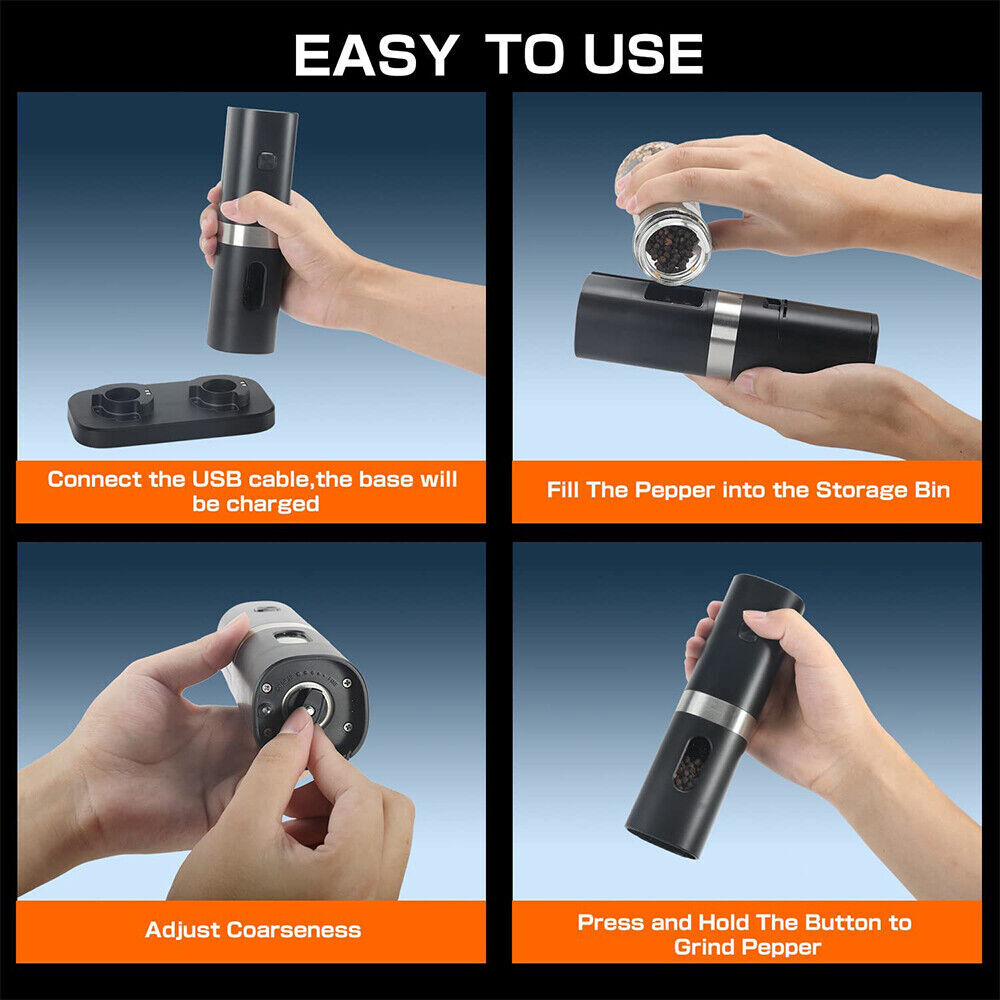 EASY TO USE

Connect the USB cable,the base will be charged

Fill The Pepper into the Storage Bin

Adjust Coarseness

Press and Hold The Button to Grind Pepper