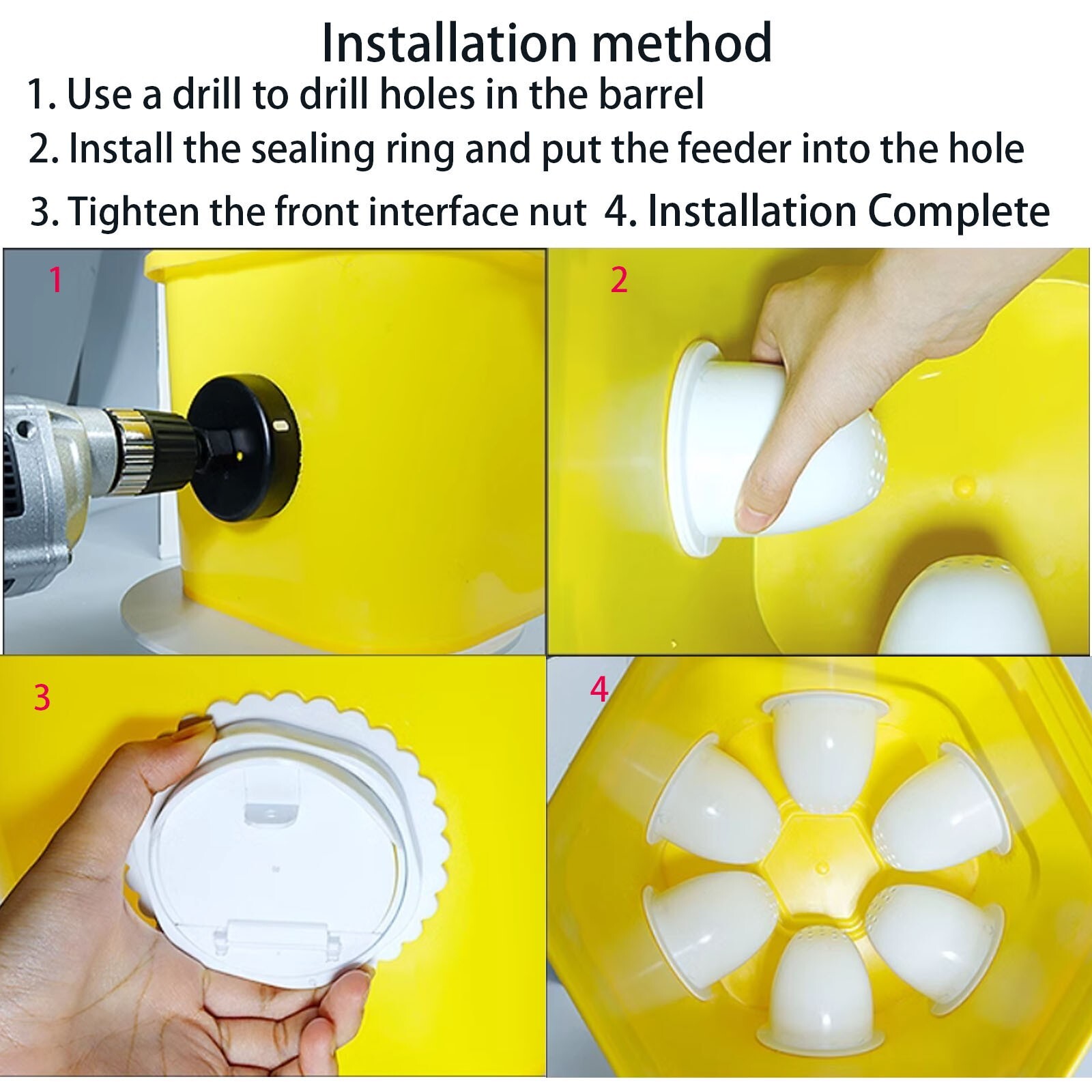 Installation method

1. Use a drill to drill holes in the barrel

2. Install the sealing ring and put the feeder into the hole

3. Tighten the front interface nut 4. Installation Complete

1

2

3

4