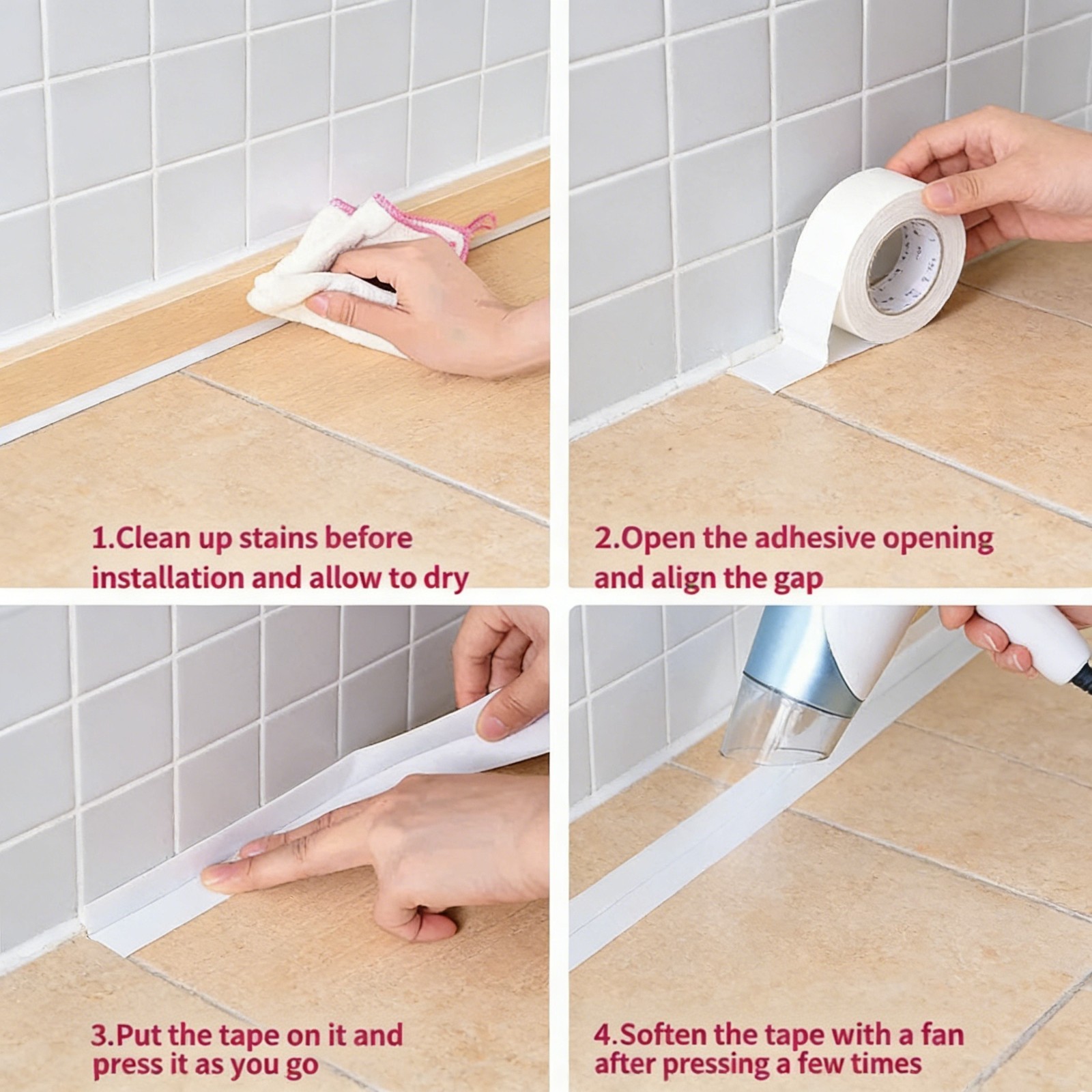 1.Clean up stains before installation and allow to dry

2.Open the adhesive opening and align the gap

3.Put the tape on it and press it as you go

4.Soften the tape with a fan after pressing a few times