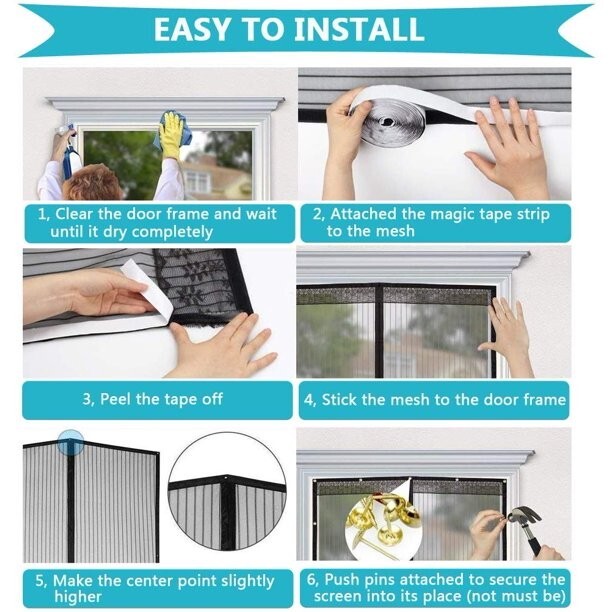 EASY TO INSTALL

1, Clear the door frame and wait until it dry completely

2, Attached the magic tape strip to the mesh

3, Peel the tape off

4, Stick the mesh to the door frame

5, Make the center point slightly higher

6, Push pins attached to secure the screen into its place (not must be)