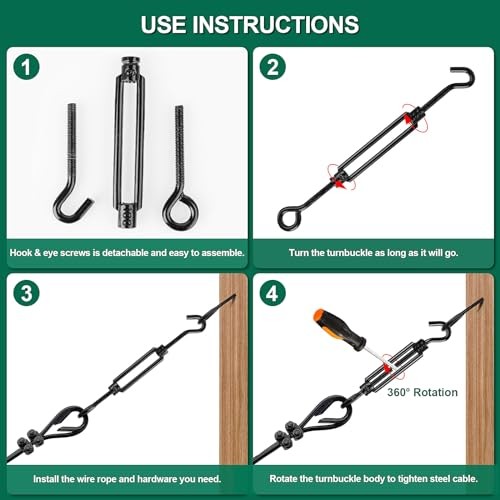 USE INSTRUCTIONS

1

Hook & eye screws is detachable and easy to assemble.

2

Turn the turnbuckle as long as it will go.

3

Install the wire rope and hardware you need.

4

360° Rotation

Rotate the turnbuckle body to tighten steel cable.