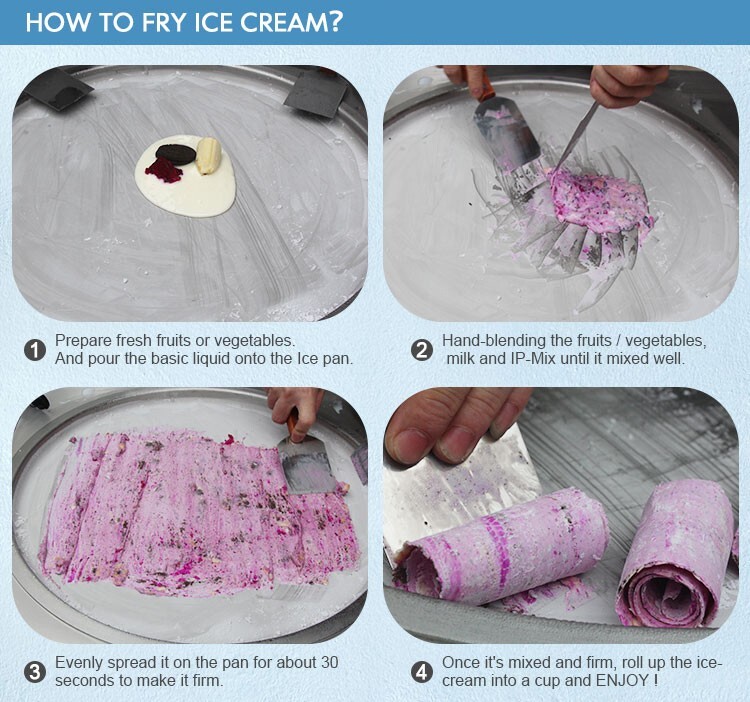 HOW TO FRY ICE CREAM?

1 Prepare fresh fruits or vegetables. And pour the basic liquid onto the Ice pan.

2 Hand-blending the fruits / vegetables, milk and IP-Mix until it mixed well.

3 Evenly spread it on the pan for about 30 seconds to make it firm.

4 Once it's mixed and firm, roll up the ice-cream into a cup and ENJOY !