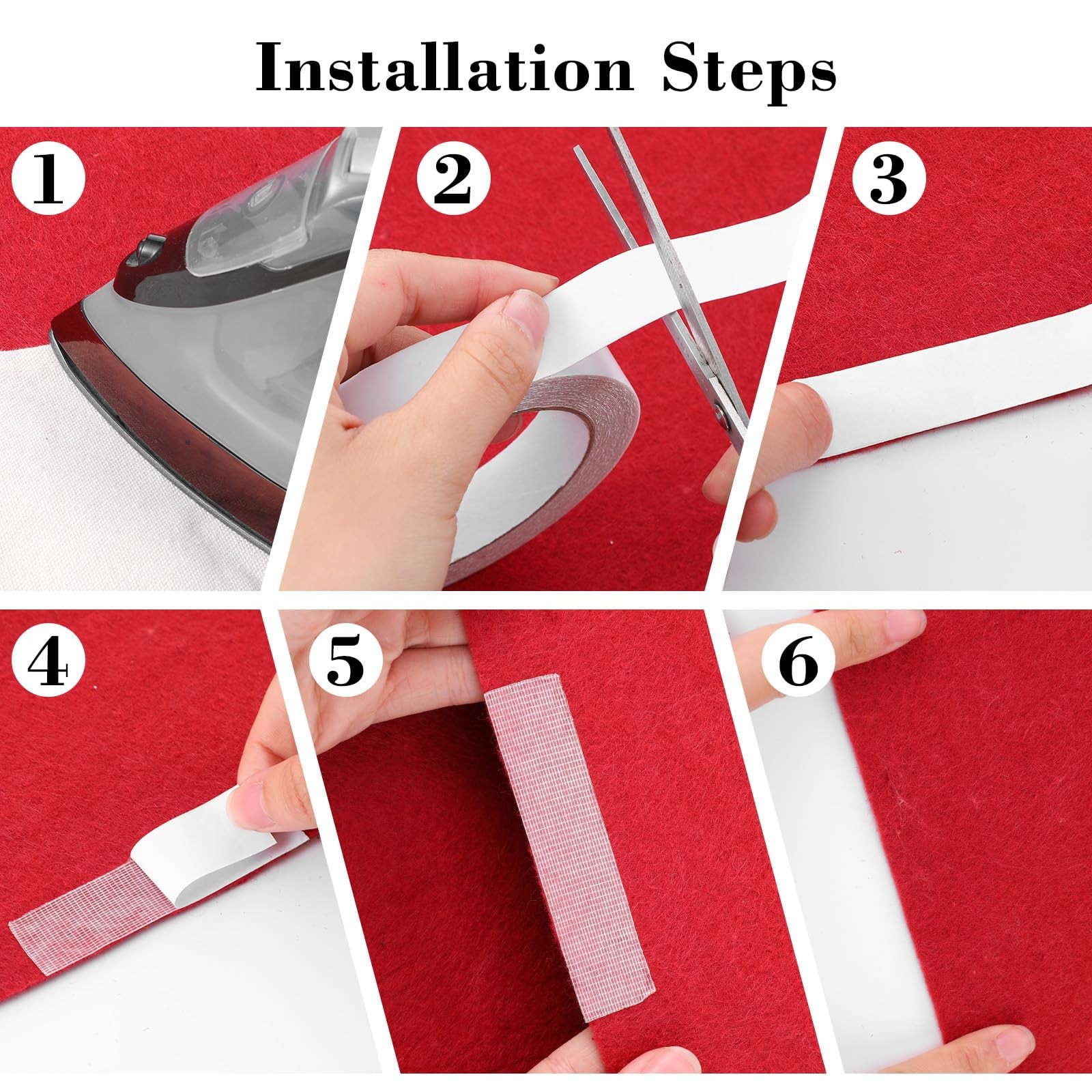 Installation Steps

1

2

3

4

5

6