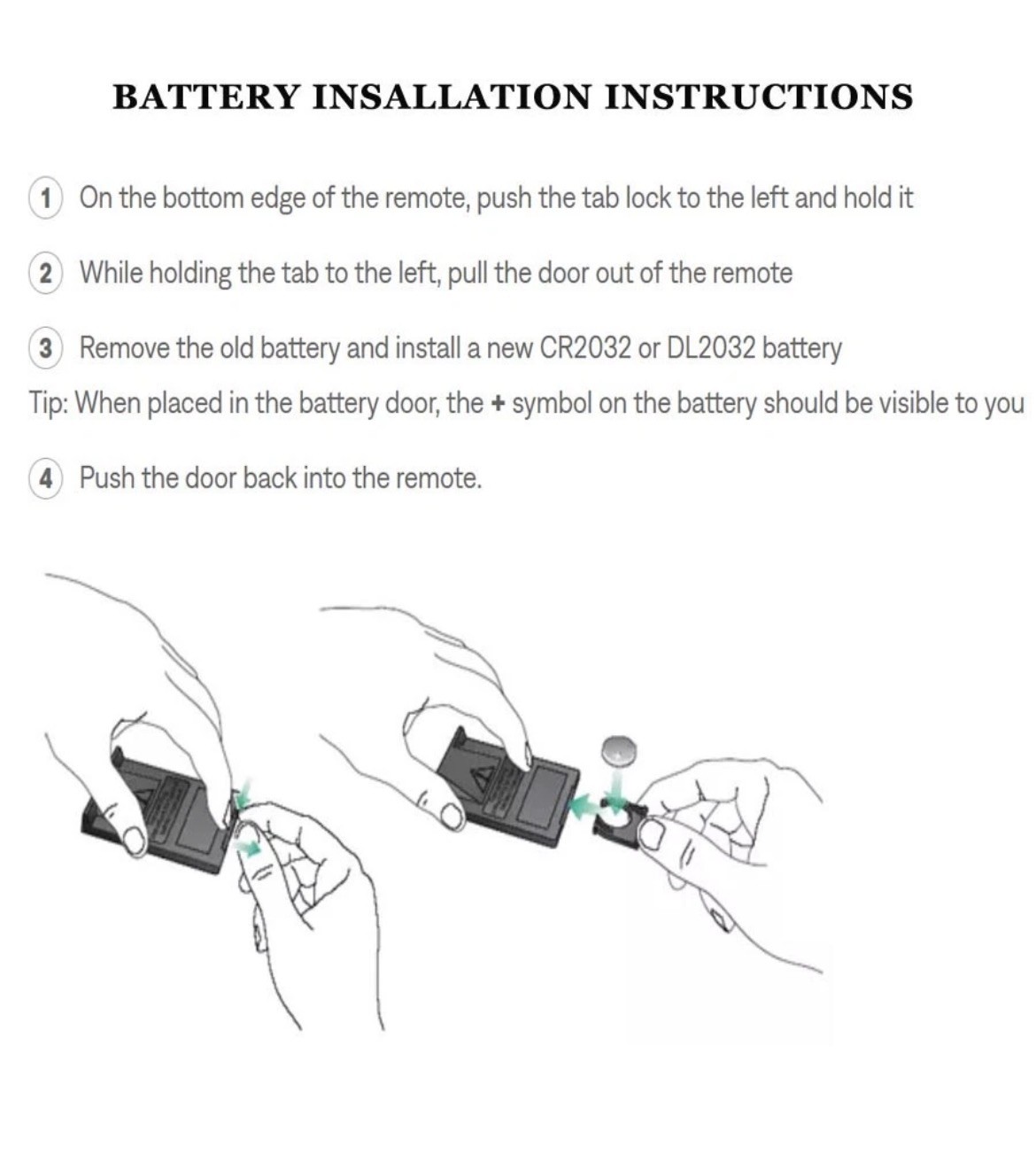 BATTERY INSALLATION INSTRUCTIONS

1 On the bottom edge of the remote, push the tab lock to the left and hold it

2 While holding the tab to the left, pull the door out of the remote

3 Remove the old battery and install a new CR2032 or DL2032 battery

Tip: When placed in the battery door, the + symbol on the battery should be visible to you

4 Push the door back into the remote.