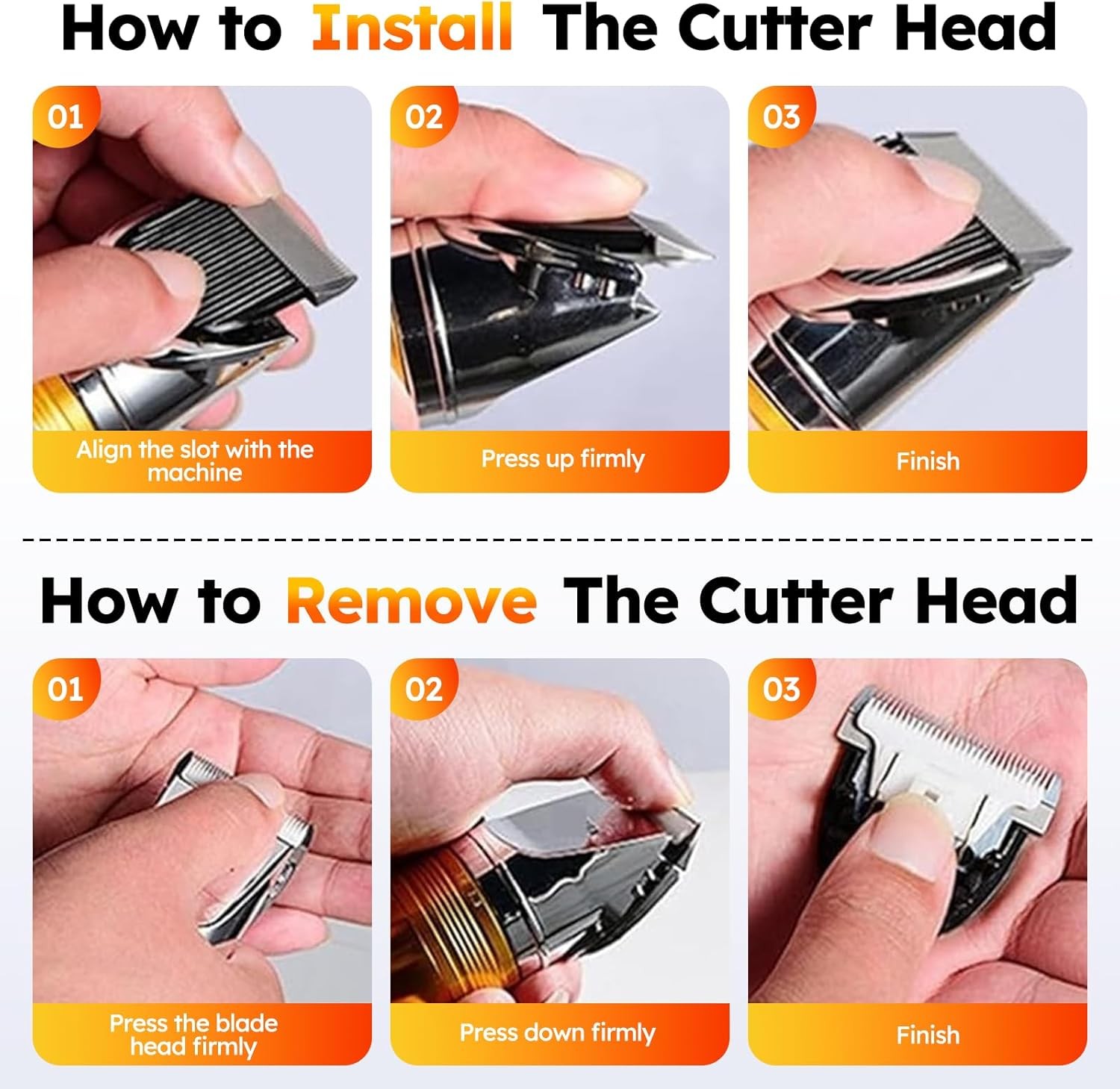 How to Install The Cutter Head

01

Align the slot with the machine

02

Press up firmly

03

Finish

How to Remove The Cutter Head

01

Press the blade head firmly

02

Press down firmly

03

Finish