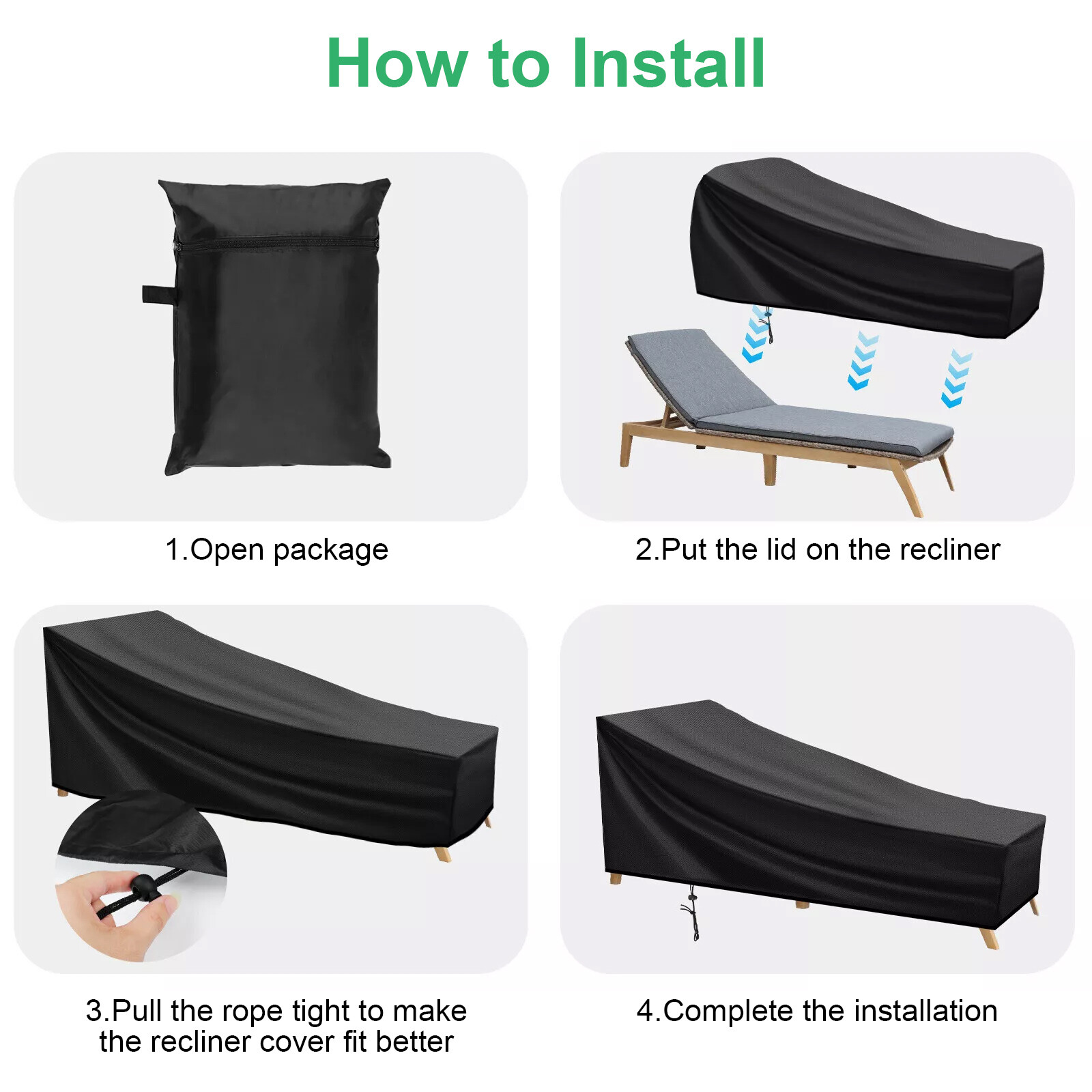 How to Install

1.Open package

2.Put the lid on the recliner

3.Pull the rope tight to make the recliner cover fit better

4.Complete the installation