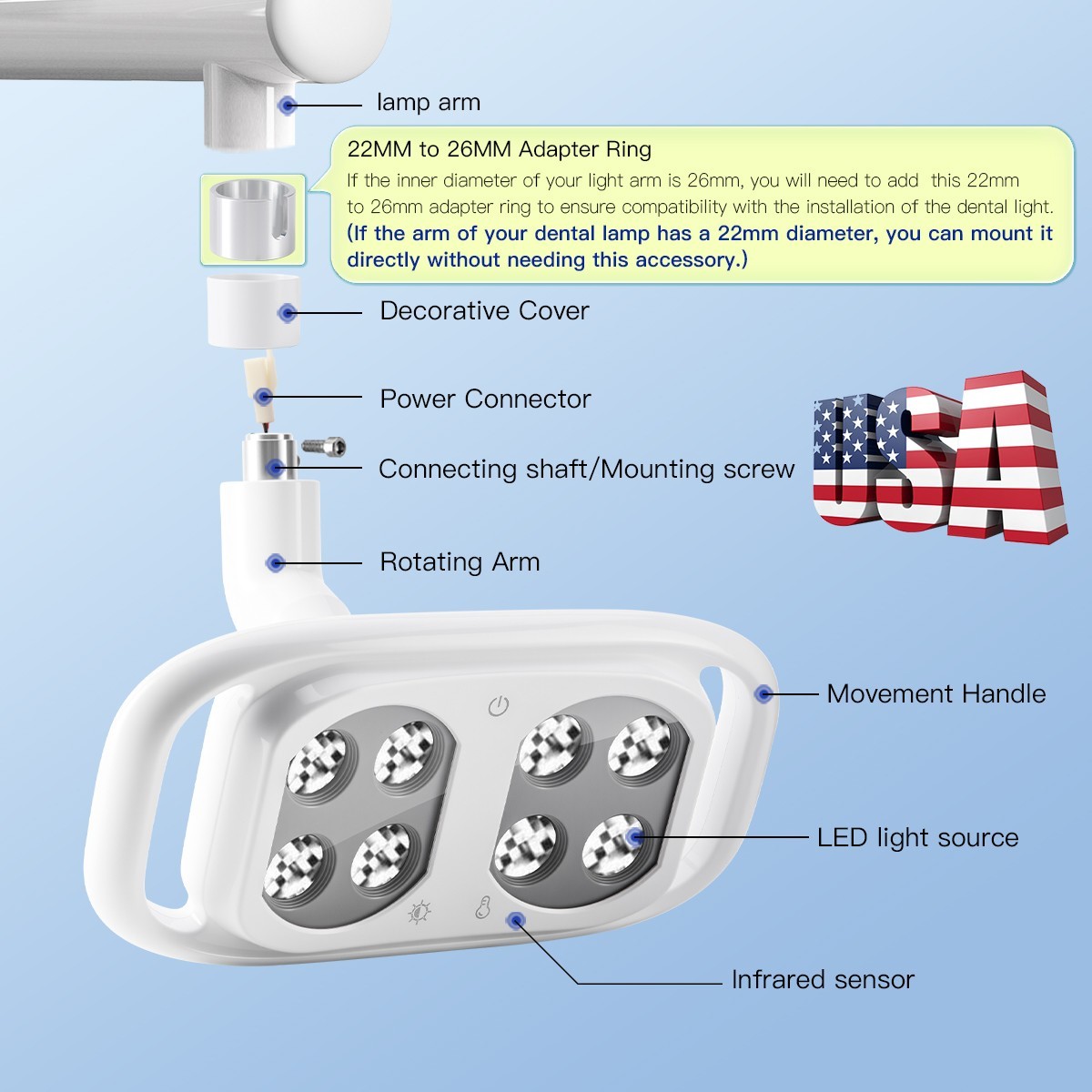 lamp arm

22MM to 26MM Adapter Ring

If the inner diameter of your light arm is 26mm, you will need to add this 22mm to 26mm adapter ring to ensure compatibility with the installation of the dental light. (If the arm of your dental lamp has a 22mm diameter, you can mount it directly without needing this accessory.)

Decorative Cover

Power Connector

Connecting shaft/Mounting screw

USA

Rotating Arm

Movement Handle

LED light source

Infrared sensor