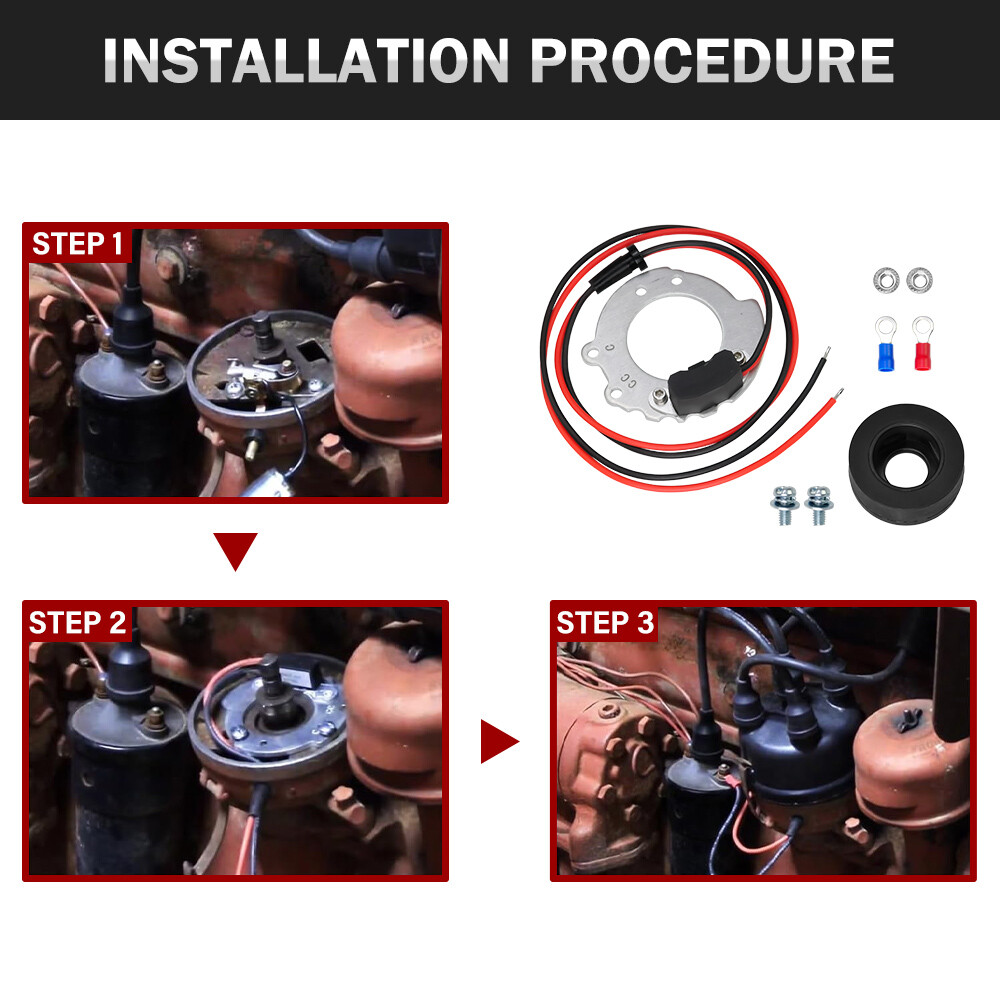 INSTALLATION PROCEDURE

STEP 1

STEP 2

STEP 3