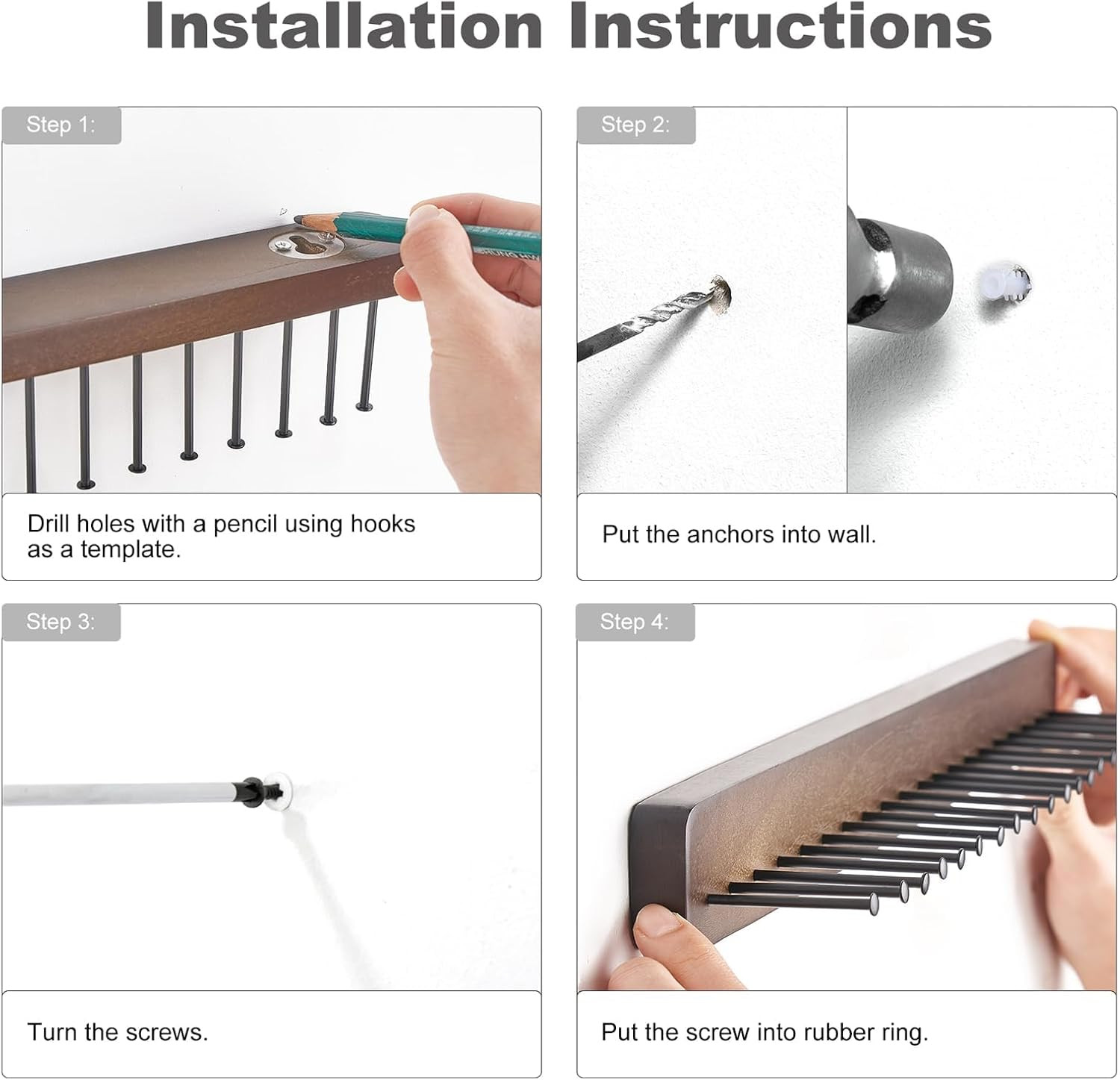 Installation Instructions

Step 1:

Drill holes with a pencil using hooks as a template.

Step 2:

Put the anchors into wall.

Step 3:

Turn the screws.

Step 4:

Put the screw into rubber ring.