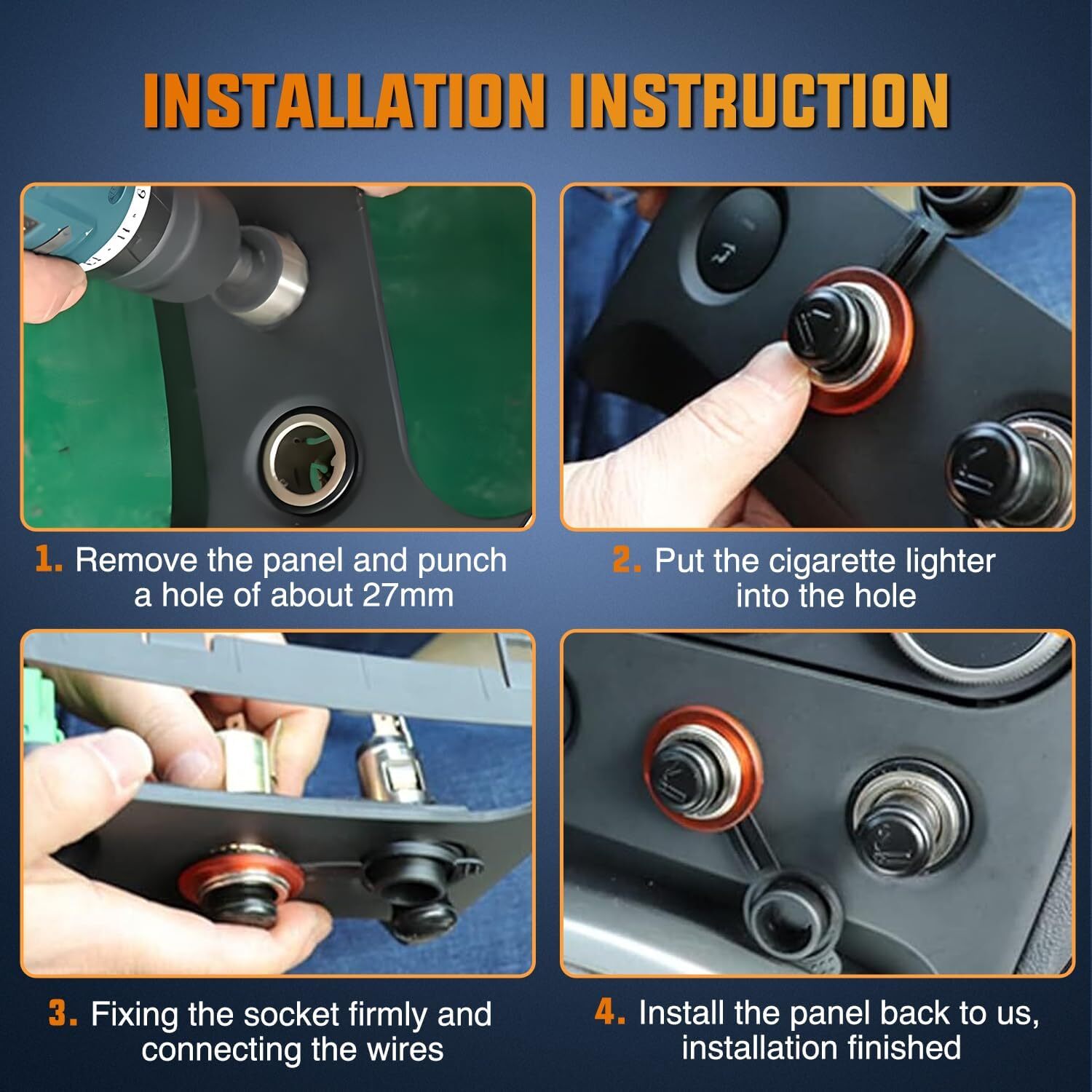 INSTALLATION INSTRUCTION

1. Remove the panel and punch a hole of about 27mm

2. Put the cigarette lighter into the hole

3. Fixing the socket firmly and connecting the wires

4. Install the panel back to us, installation finished