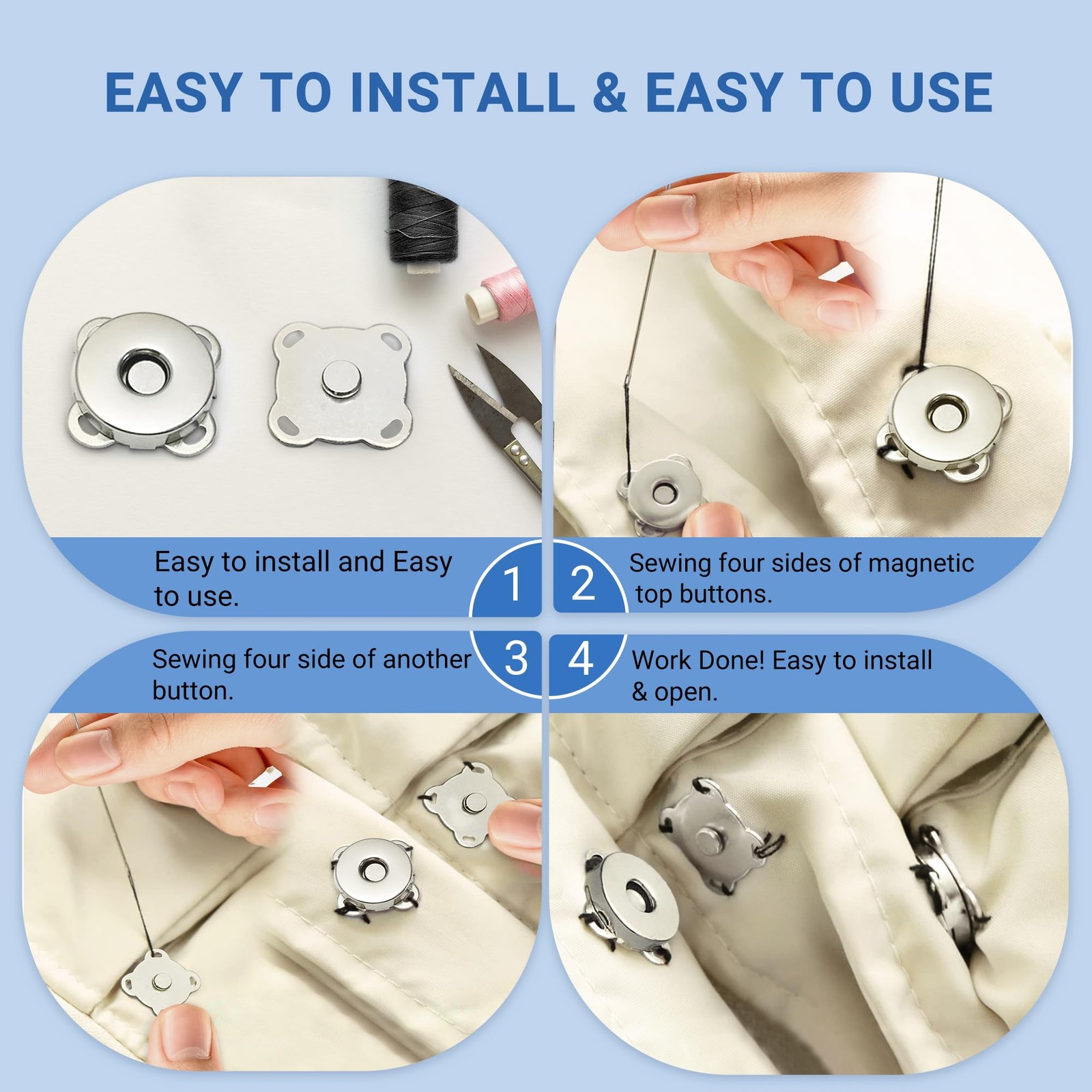 EASY TO INSTALL & EASY TO USE

Easy to install and Easy to use.

1

2

Sewing four sides of magnetic top buttons.

Sewing four side of another button.

3

4

Work Done! Easy to install & open.