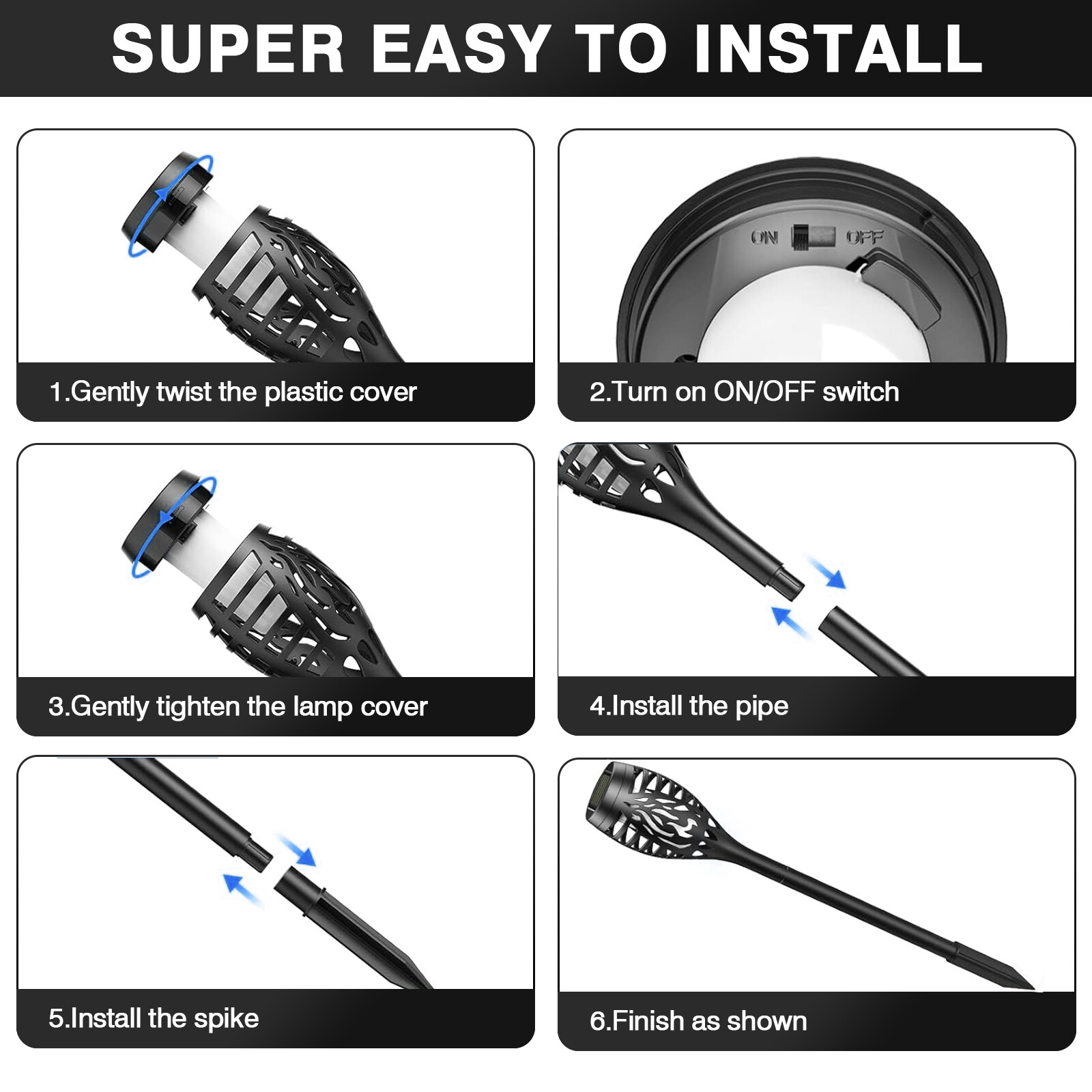 SUPER EASY TO INSTALL

1.Gently twist the plastic cover

ON OFF

2.Turn on ON/OFF switch

3.Gently tighten the lamp cover

4.Install the pipe

5.Install the spike

6.Finish as shown