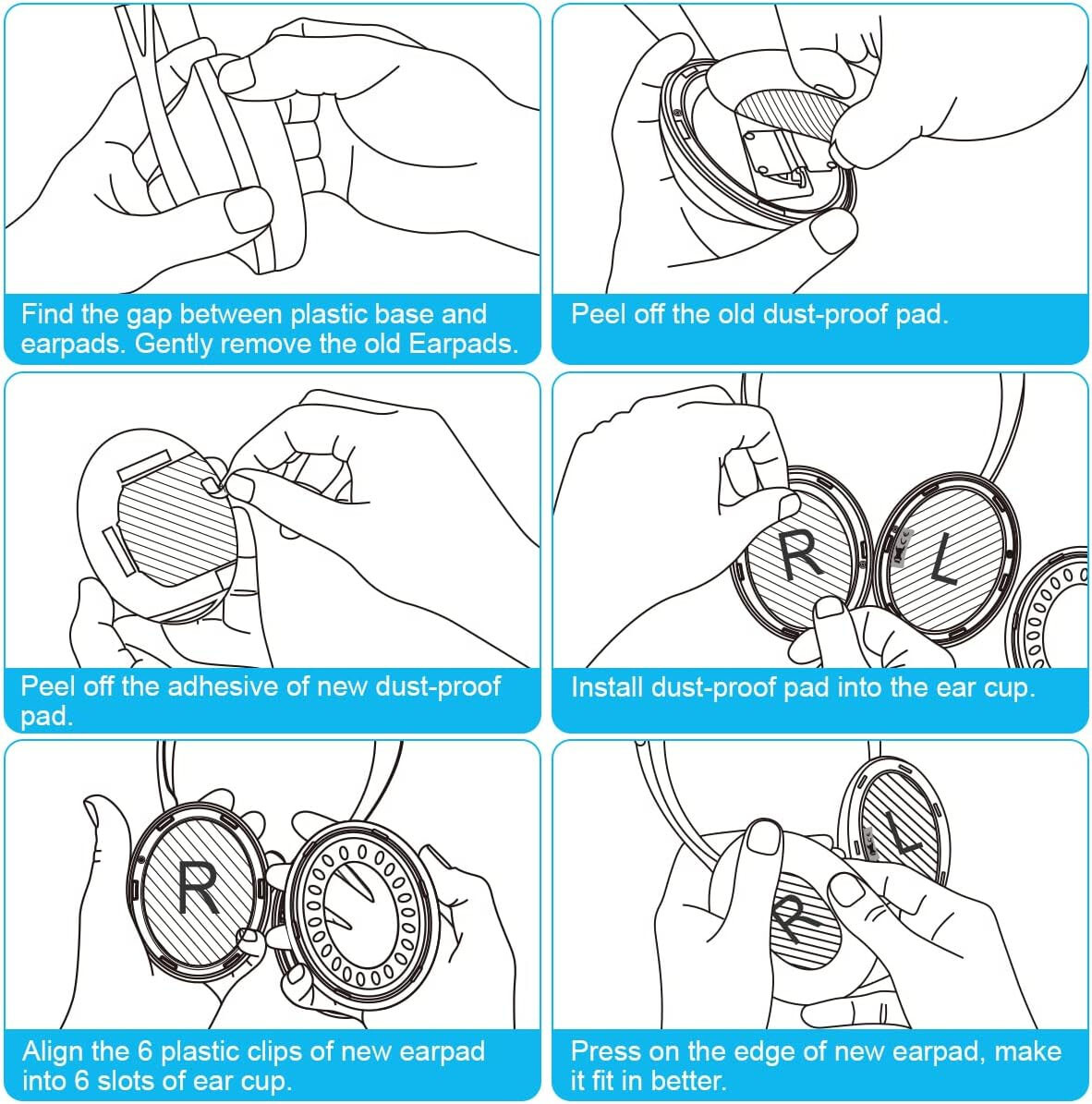 Find the gap between plastic base and earpads. Gently remove the old Earpads.

Peel off the old dust-proof pad.

Peel off the adhesive of new dust-proof pad.

R L

Install dust-proof pad into the ear cup.

R

Align the 6 plastic clips of new earpad into 6 slots of ear cup.

R L

Press on the edge of new earpad, make it fit in better.