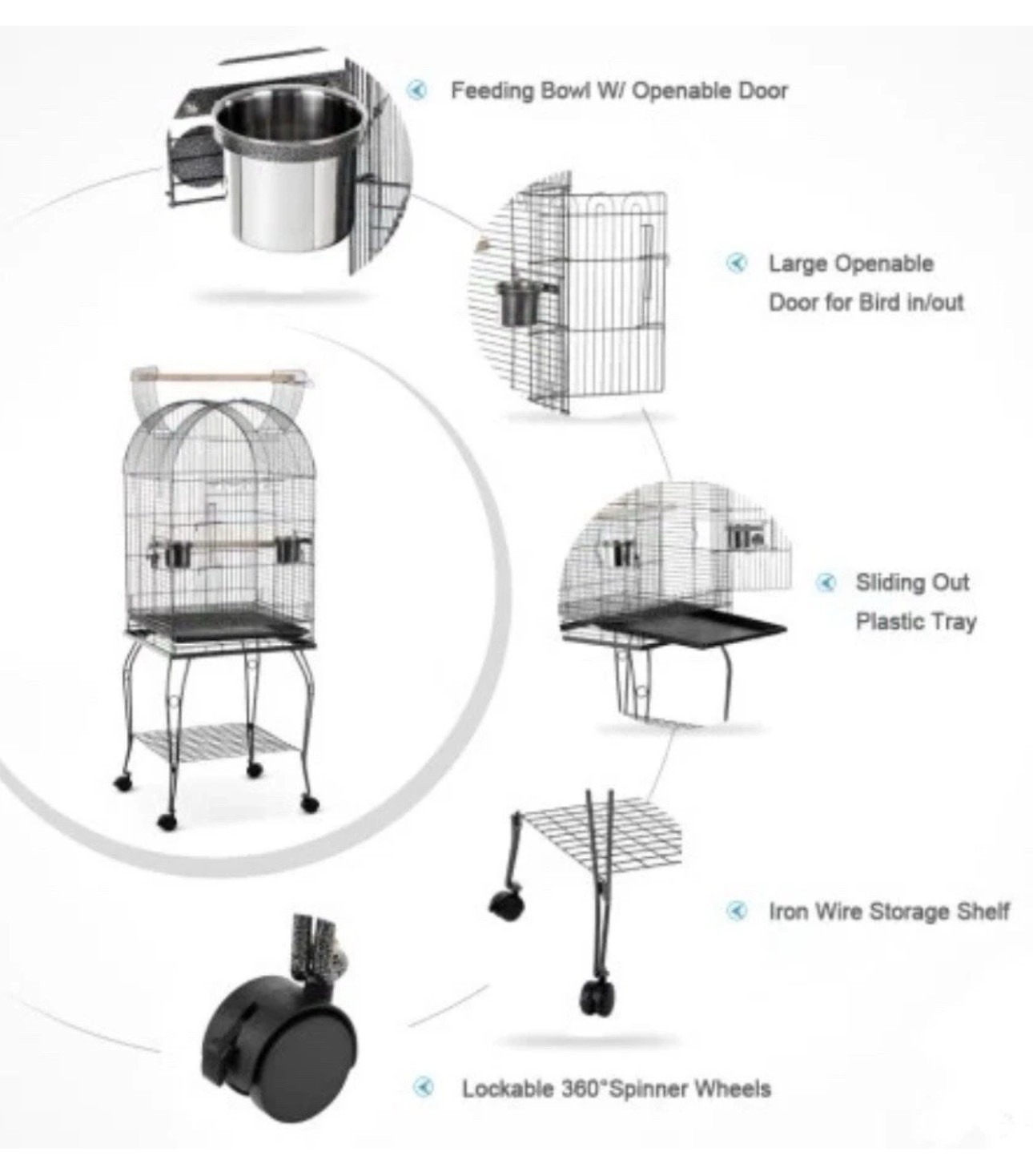 Feeding Bowl W/ Openable Door

Large Openable Door for Bird in/out

Sliding Out Plastic Tray

Iron Wire Storage Shelf

Lockable 360°Spinner Wheels