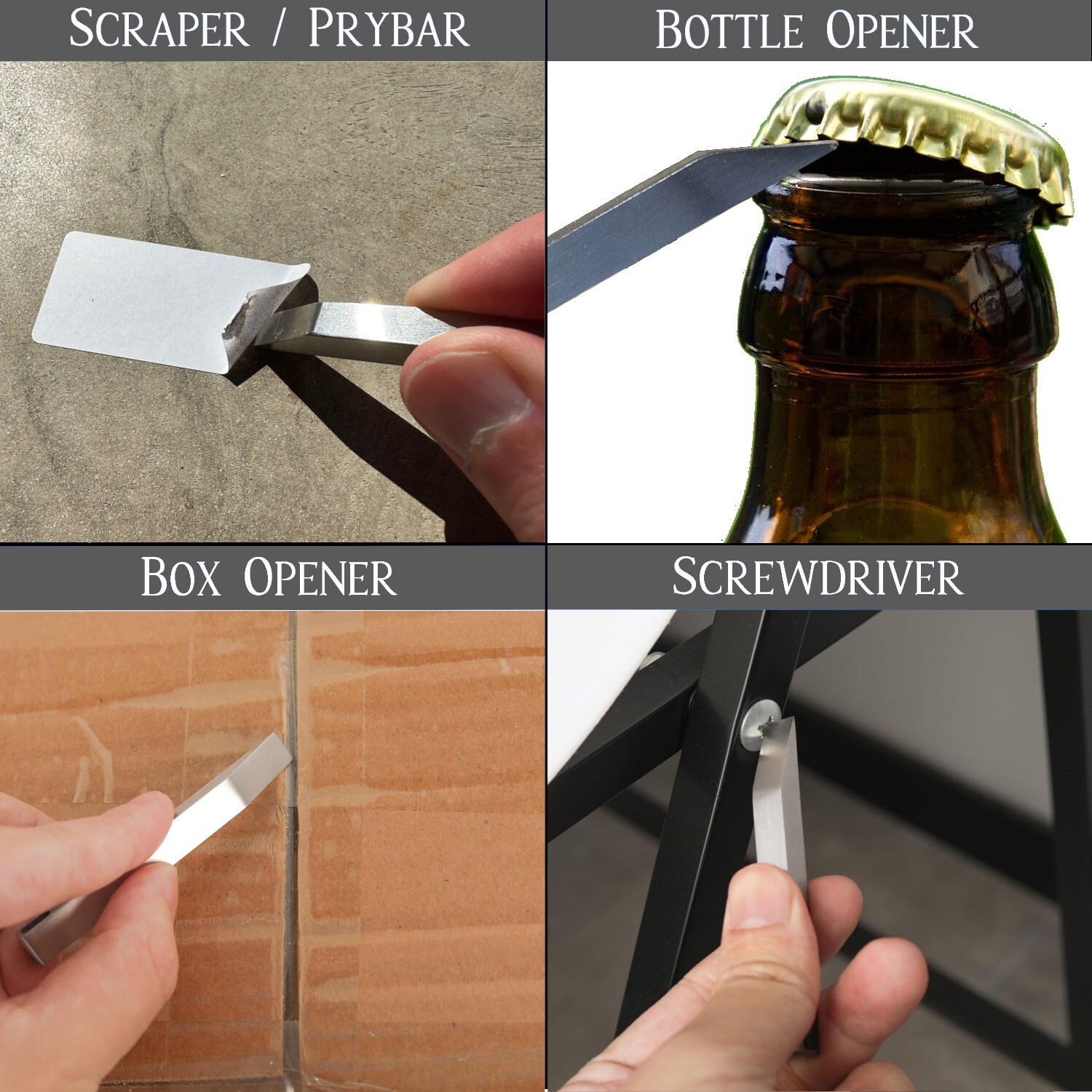 SCRAPER / PRYBAR

BOTTLE OPENER

BOX OPENER

SCREWDRIVER