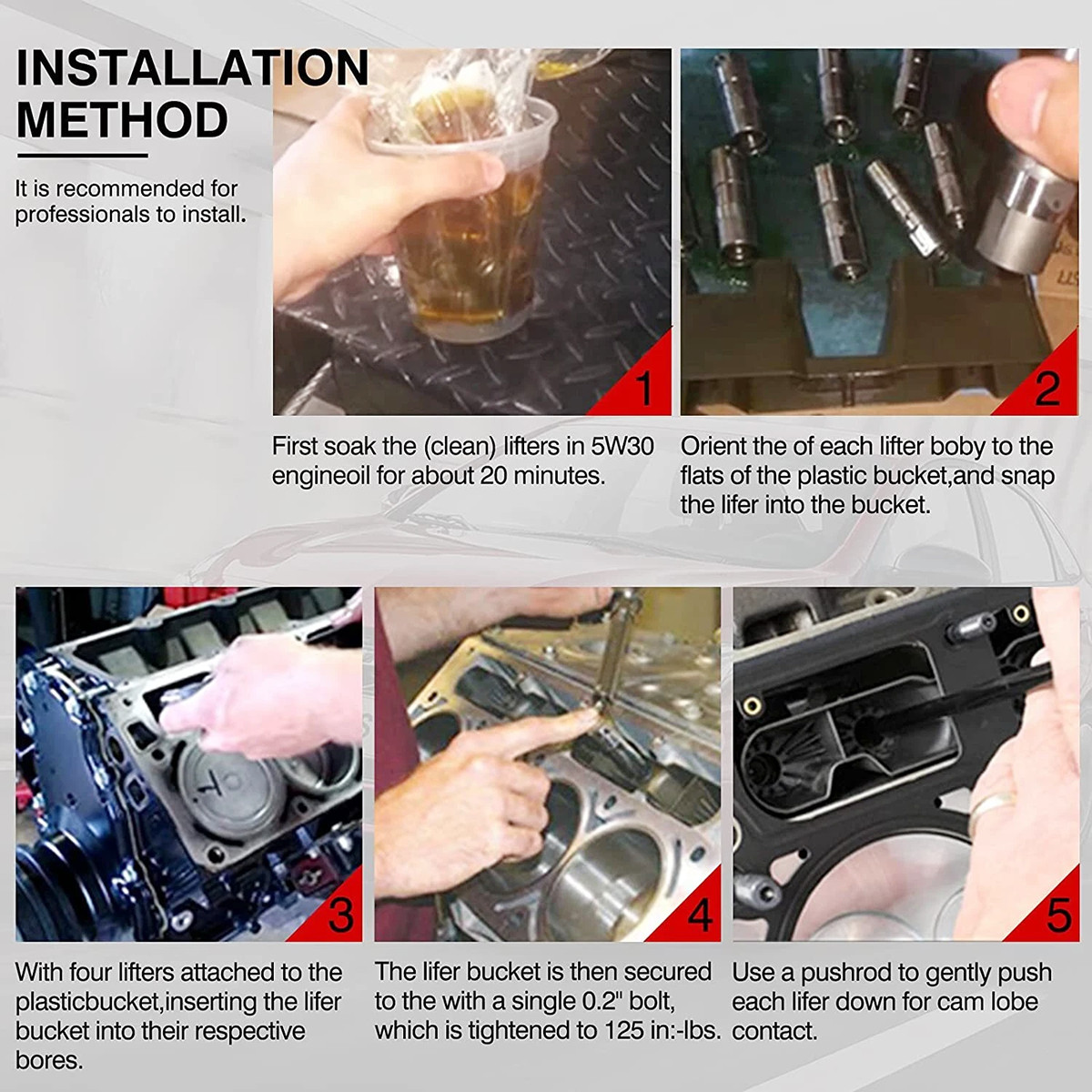 INSTALLATION METHOD

It is recommended for professionals to install.

1

First soak the (clean) lifters in 5W30 engineoil for about 20 minutes.

2

Orient the of each lifter boby to the flats of the plastic bucket,and snap the lifer into the bucket.

3

With four lifters attached to the plasticbucket,inserting the lifer bucket into their respective bores.

4

The lifer bucket is then secured to the with a single 0.2" bolt, which is tightened to 125 in:-lbs.

5

Use a pushrod to gently push each lifer down for cam lobe contact.