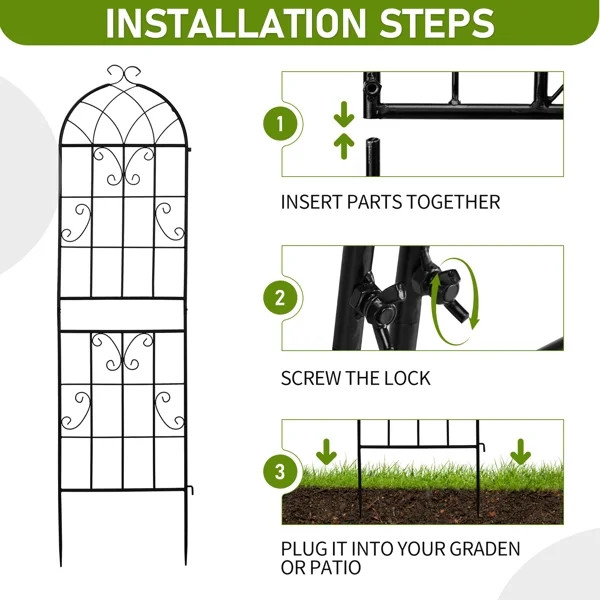 INSTALLATION STEPS

1

INSERT PARTS TOGETHER

2

SCREW THE LOCK

3

PLUG IT INTO YOUR GRADEN OR PATIO