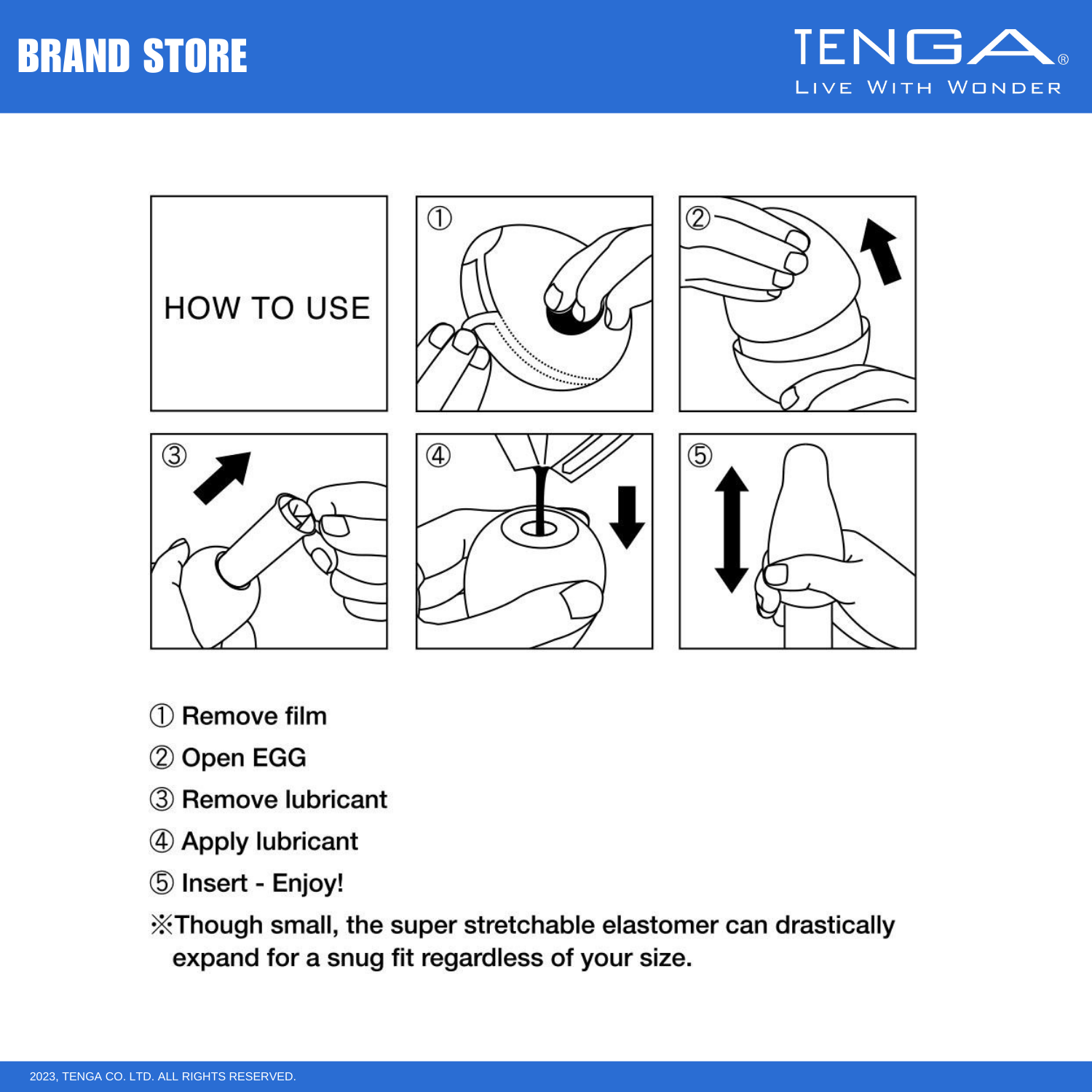 BRAND STORE

TENGA®
LIVE WITH WONDER

HOW TO USE

①

②

③

④

⑤

① Remove film

② Open EGG

③ Remove lubricant

④ Apply lubricant

⑤ Insert - Enjoy!

※Though small, the super stretchable elastomer can drastically expand for a snug fit regardless of your size.

2023, TENGA CO. LTD. ALL RIGHTS RESERVED.