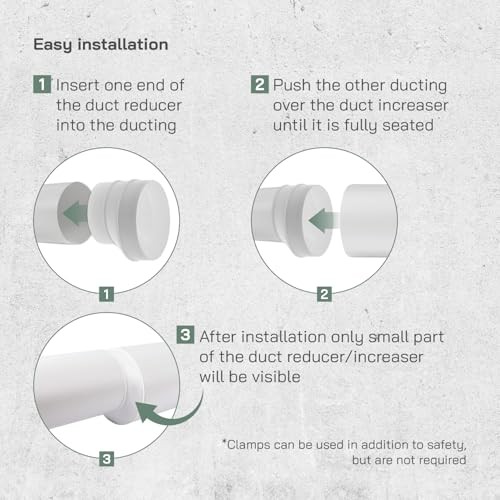 Easy installation

1 Insert one end of the duct reducer into the ducting

2 Push the other ducting over the duct increaser until it is fully seated

1

2

3 After installation only small part of the duct reducer/increaser will be visible

3

*Clamps can be used in addition to safety, but are not required