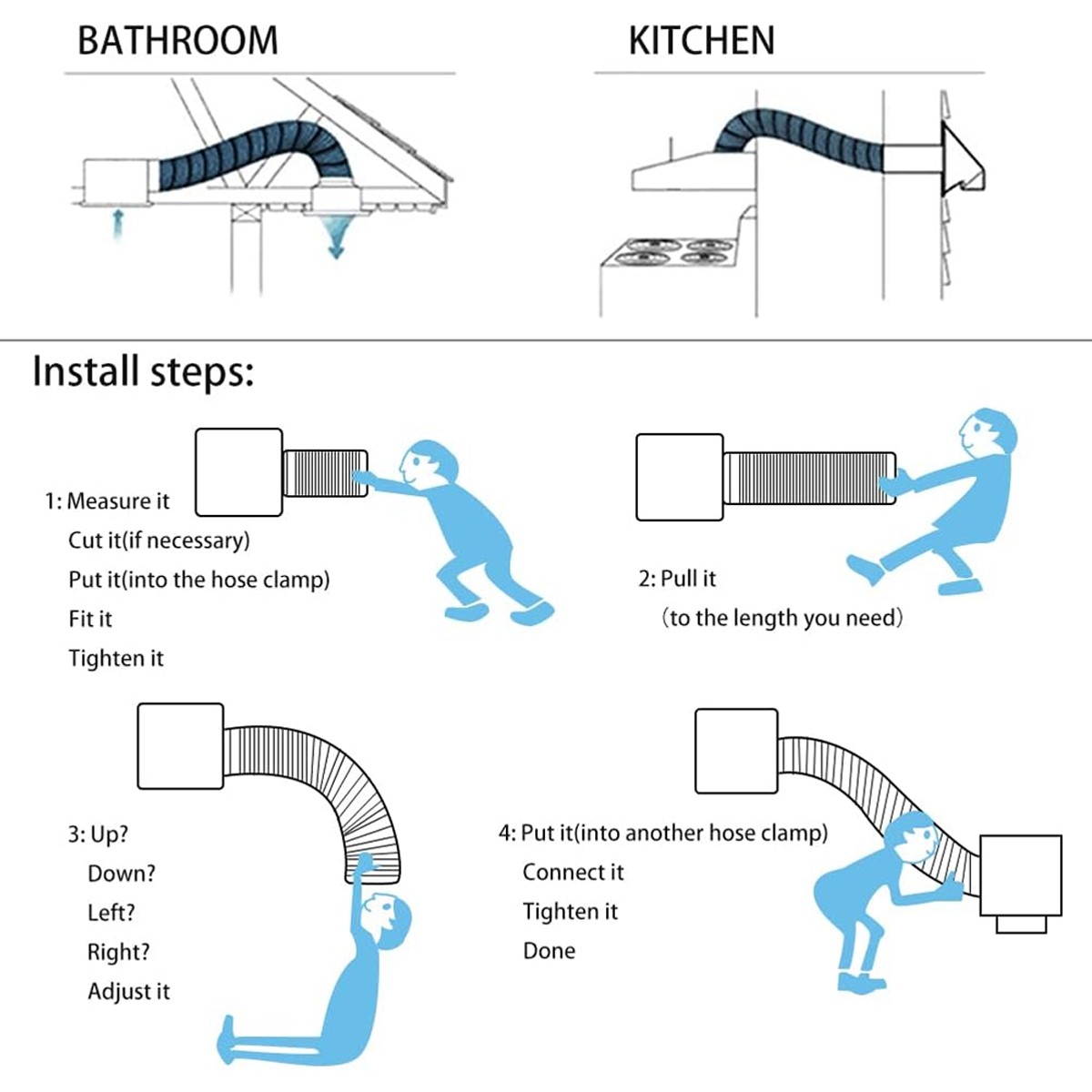 BATHROOM

KITCHEN

Install steps:

1: Measure it
Cut it(if necessary)
Put it(into the hose clamp)
Fit it
Tighten it

2: Pull it
(to the length you need)

3: Up?
Down?
Left?
Right?
Adjust it

4: Put it(into another hose clamp)
Connect it
Tighten it
Done