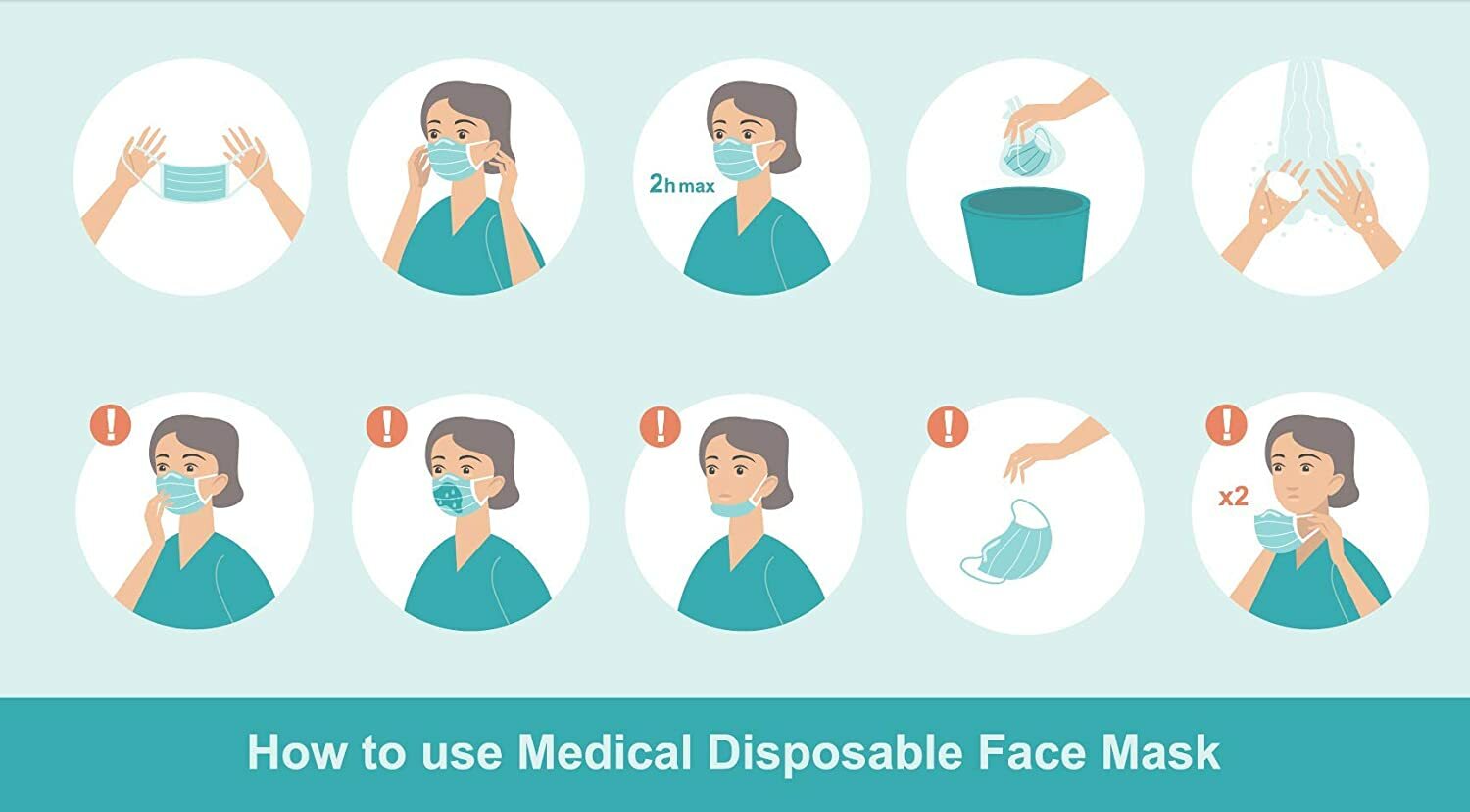 2h max

!

!

!

!

!

x2

How to use Medical Disposable Face Mask