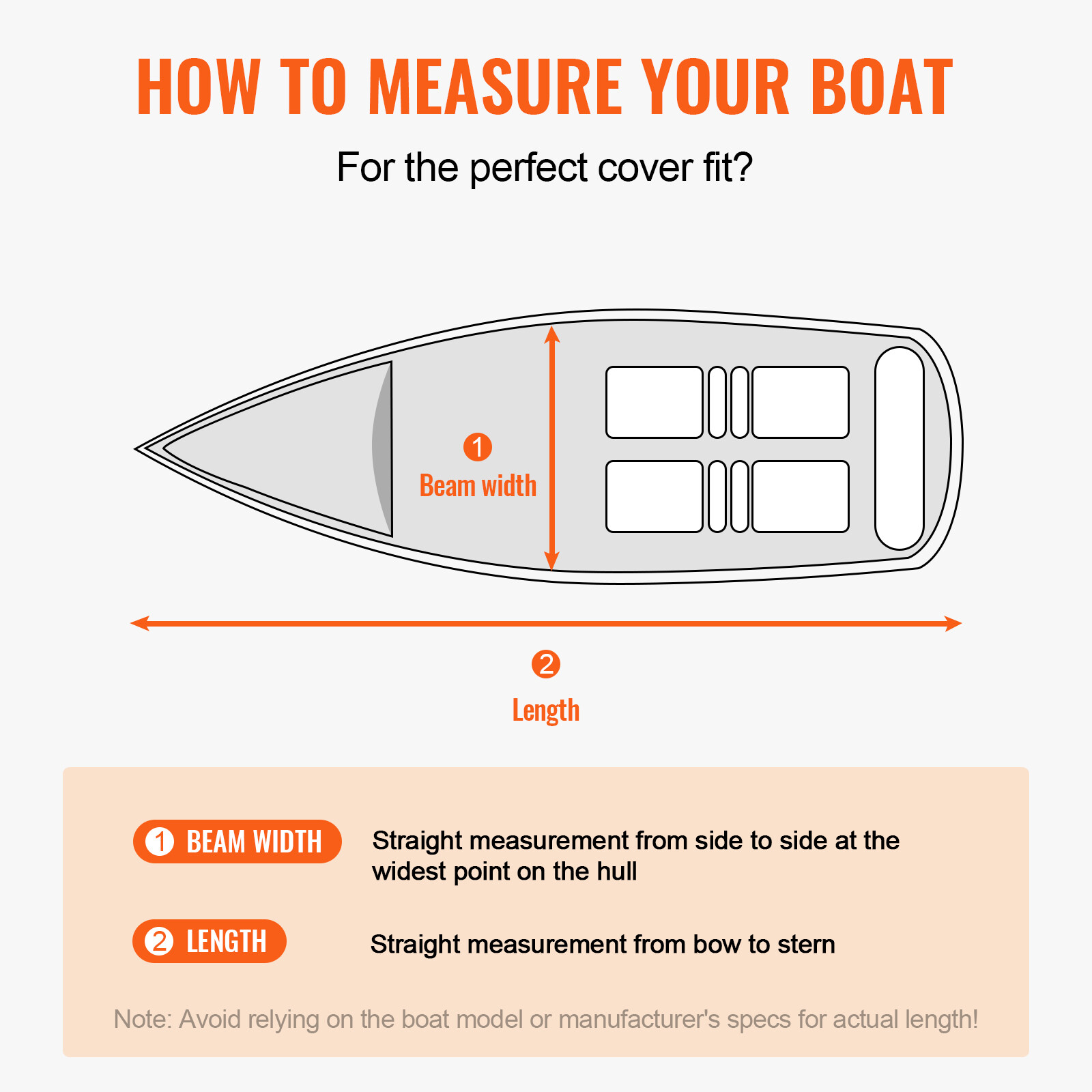 HOW TO MEASURE YOUR BOAT

For the perfect cover fit?

1
Beam width

2
Length

1 BEAM WIDTH
Straight measurement from side to side at the widest point on the hull

2 LENGTH
Straight measurement from bow to stern

Note: Avoid relying on the boat model or manufacturer's specs for actual length!