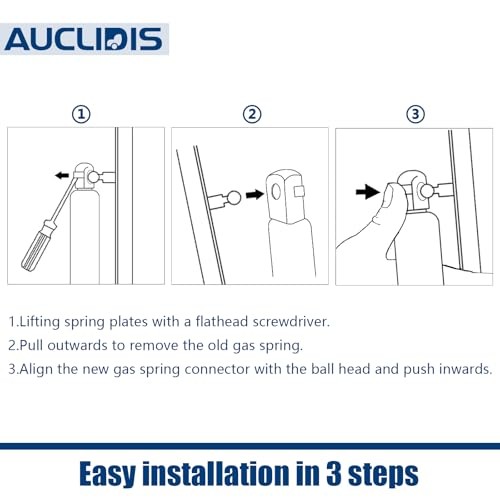 AUCLIDIS

①

②

③

1.Lifting spring plates with a flathead screwdriver.

2.Pull outwards to remove the old gas spring.

3.Align the new gas spring connector with the ball head and push inwards.

Easy installation in 3 steps