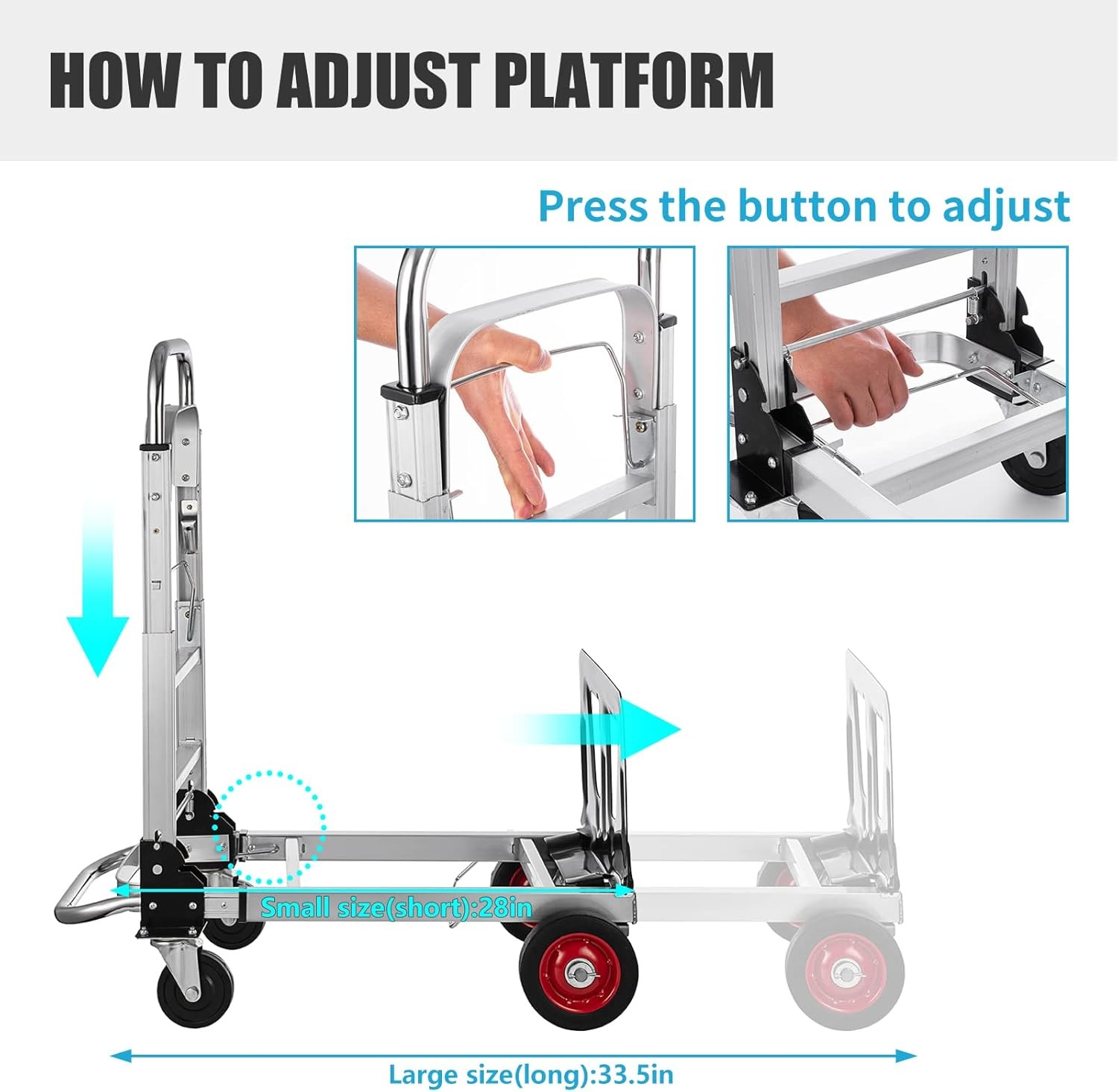 HOW TO ADJUST PLATFORM

Press the button to adjust

Small size(short):28in

Large size(long):33.5in