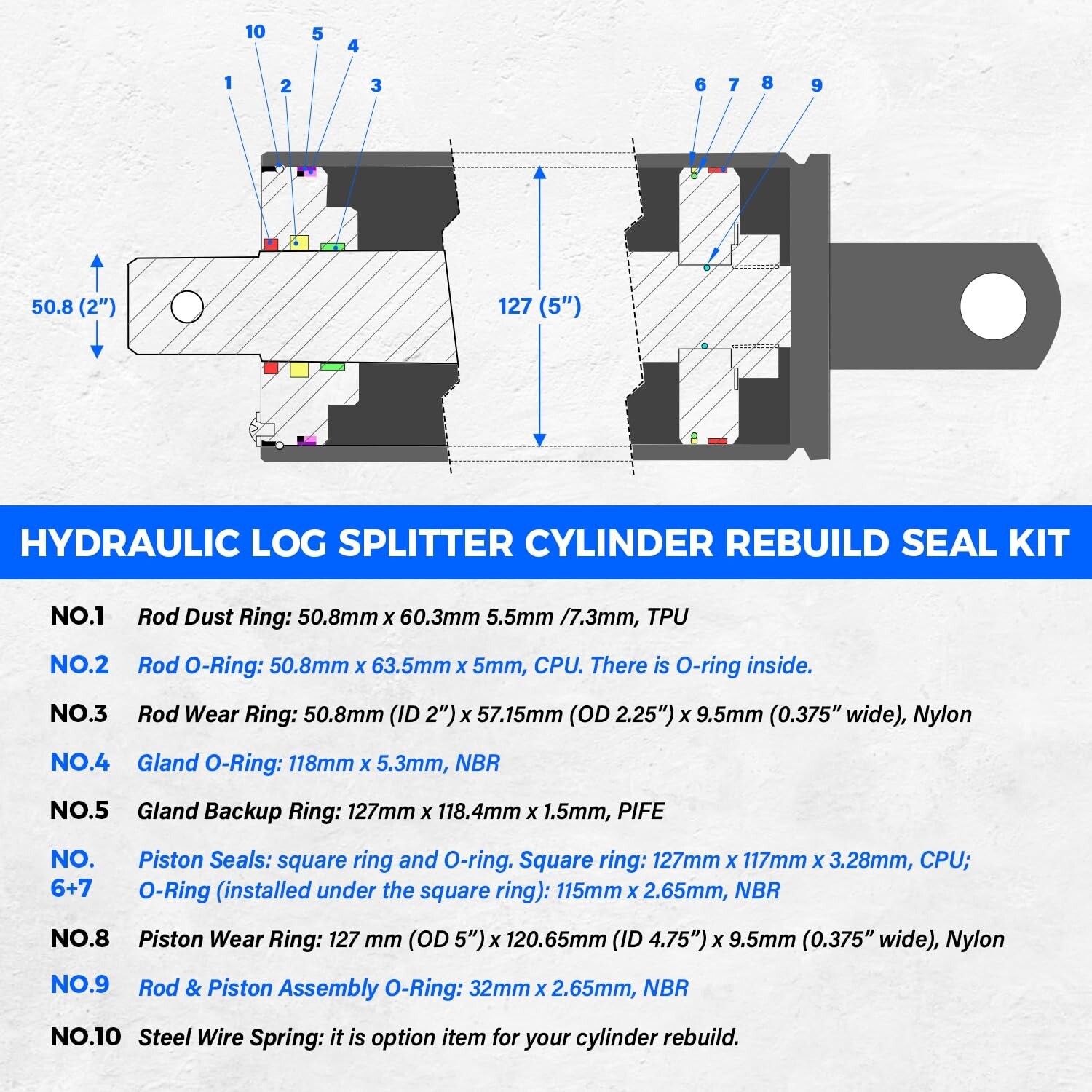 10 5 4
1 2 3
6 7 8 9

50.8 (2")

127 (5")

HYDRAULIC LOG SPLITTER CYLINDER REBUILD SEAL KIT

NO.1 Rod Dust Ring: 50.8mm x 60.3mm 5.5mm /7.3mm, TPU

NO.2 Rod O-Ring: 50.8mm x 63.5mm x 5mm, CPU. There is O-ring inside.

NO.3 Rod Wear Ring: 50.8mm (ID 2") x 57.15mm (OD 2.25") x 9.5mm (0.375" wide), Nylon

NO.4 Gland O-Ring: 118mm x 5.3mm, NBR

NO.5 Gland Backup Ring: 127mm x 118.4mm x 1.5mm, PIFE

NO. 6+7 Piston Seals: square ring and O-ring. Square ring: 127mm x 117mm x 3.28mm, CPU; O-Ring (installed under the square ring): 115mm x 2.65mm, NBR

NO.8 Piston Wear Ring: 127 mm (OD 5") x 120.65mm (ID 4.75") x 9.5mm (0.375" wide), Nylon

NO.9 Rod & Piston Assembly O-Ring: 32mm x 2.65mm, NBR

NO.10 Steel Wire Spring: it is option item for your cylinder rebuild.