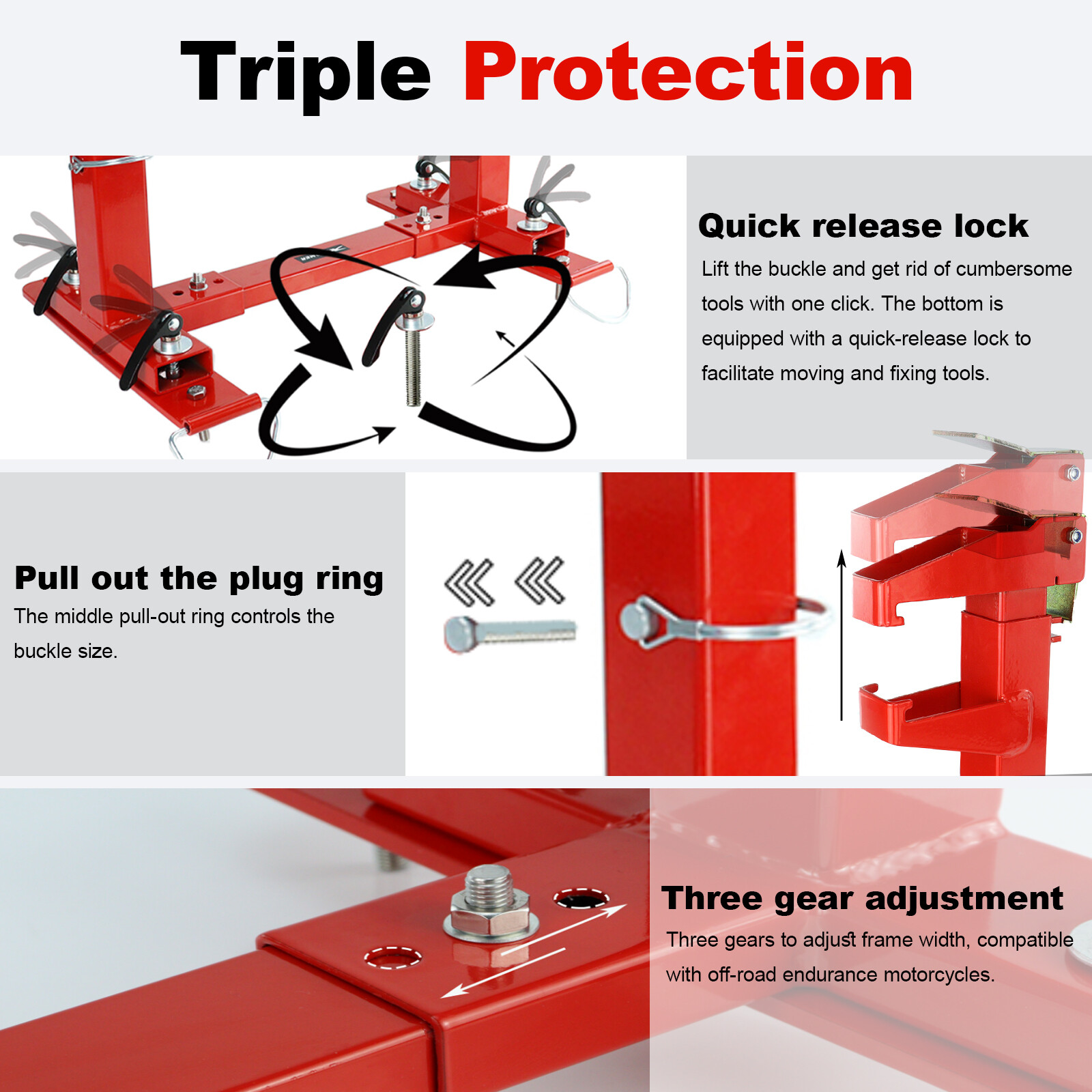 Triple Protection

Quick release lock

Lift the buckle and get rid of cumbersome tools with one click. The bottom is equipped with a quick-release lock to facilitate moving and fixing tools.

Pull out the plug ring

The middle pull-out ring controls the buckle size.

Three gear adjustment

Three gears to adjust frame width, compatible with off-road endurance motorcycles.