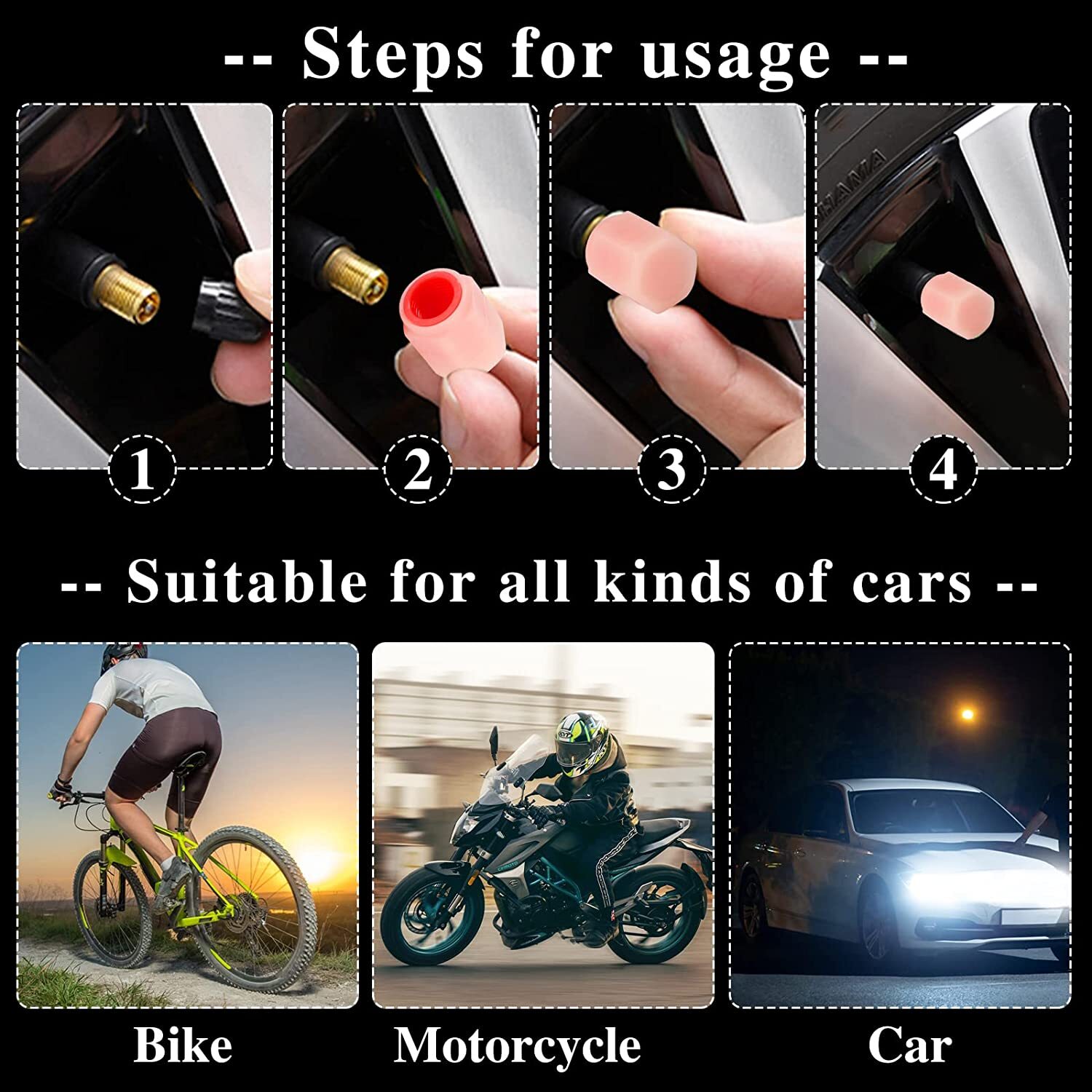 -- Steps for usage --

1

2

3

4

-- Suitable for all kinds of cars --

Bike

Motorcycle

Car