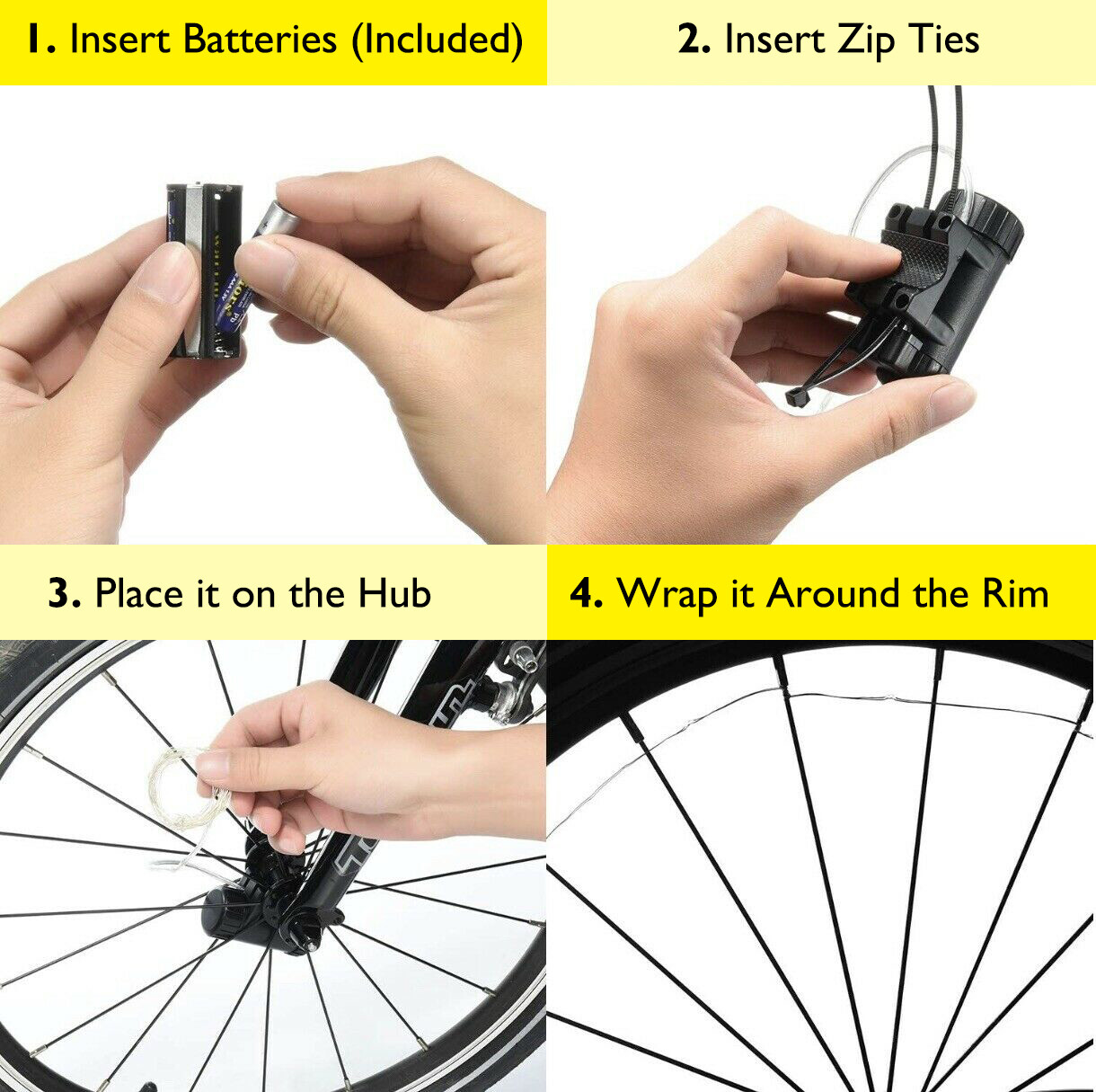 1. Insert Batteries (Included)

2. Insert Zip Ties

3. Place it on the Hub

4. Wrap it Around the Rim