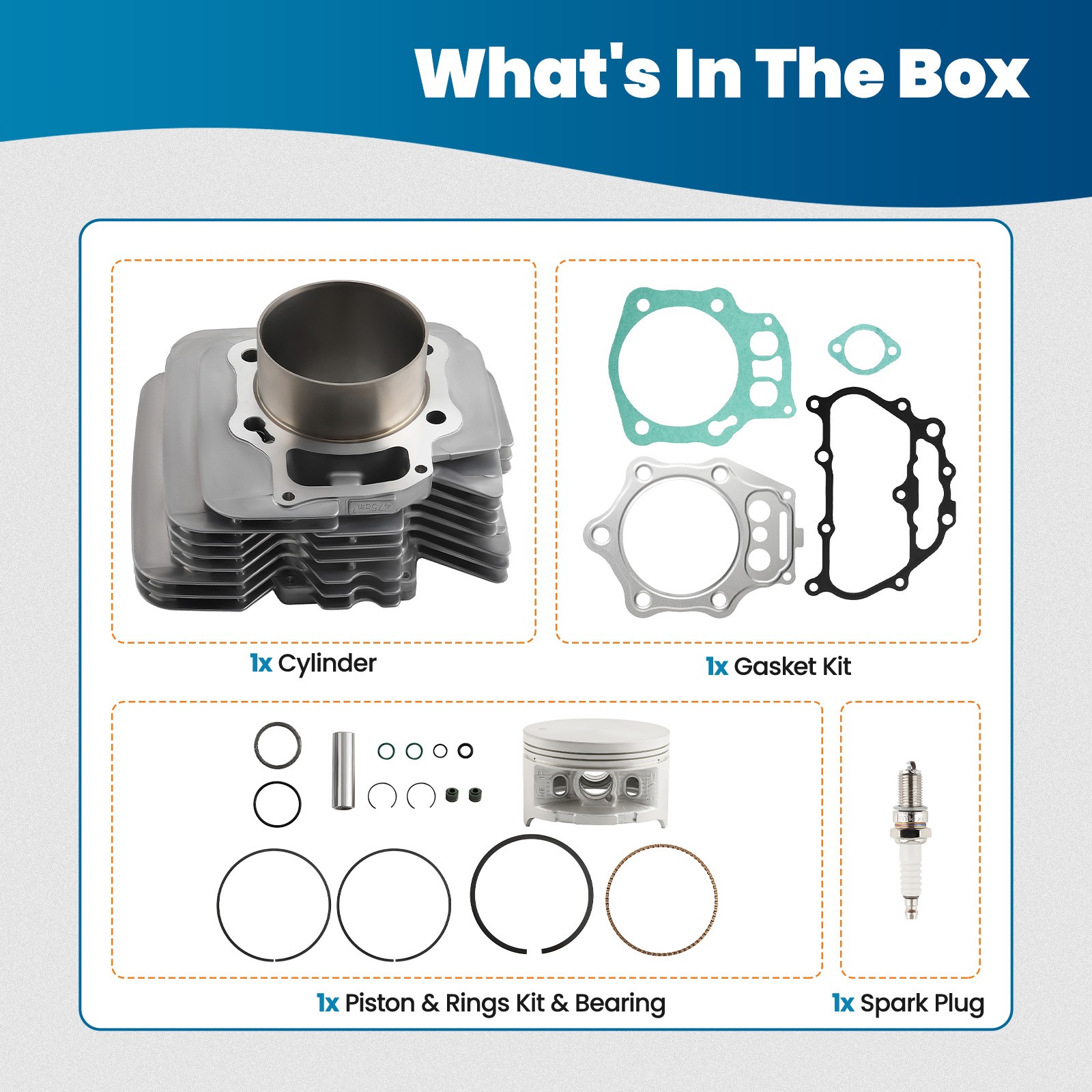 What's In The Box

1x Cylinder

1x Gasket Kit

1x Piston & Rings Kit & Bearing

1x Spark Plug