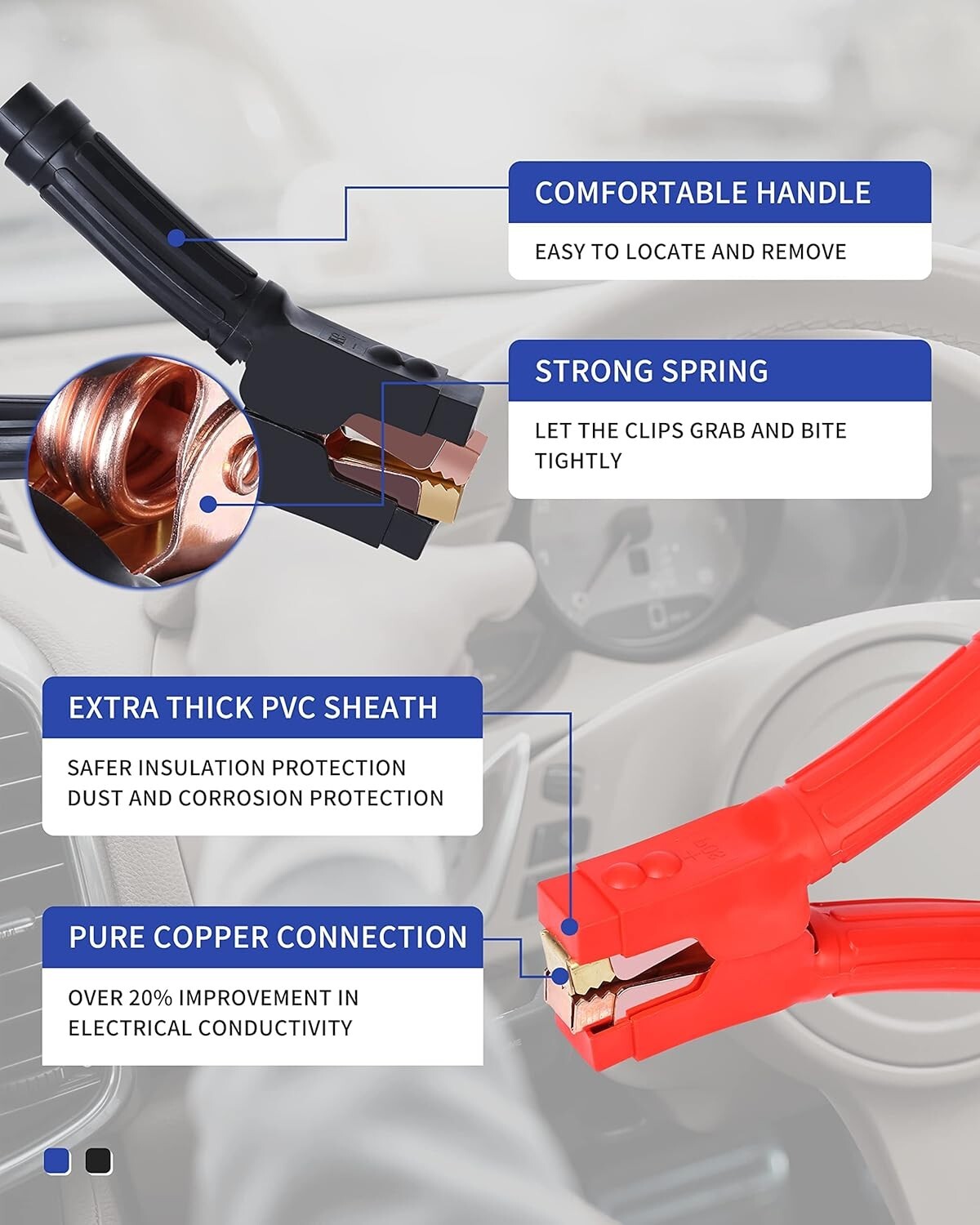 COMFORTABLE HANDLE

EASY TO LOCATE AND REMOVE

STRONG SPRING

LET THE CLIPS GRAB AND BITE TIGHTLY

EXTRA THICK PVC SHEATH

SAFER INSULATION PROTECTION
DUST AND CORROSION PROTECTION

PURE COPPER CONNECTION

OVER 20% IMPROVEMENT IN ELECTRICAL CONDUCTIVITY