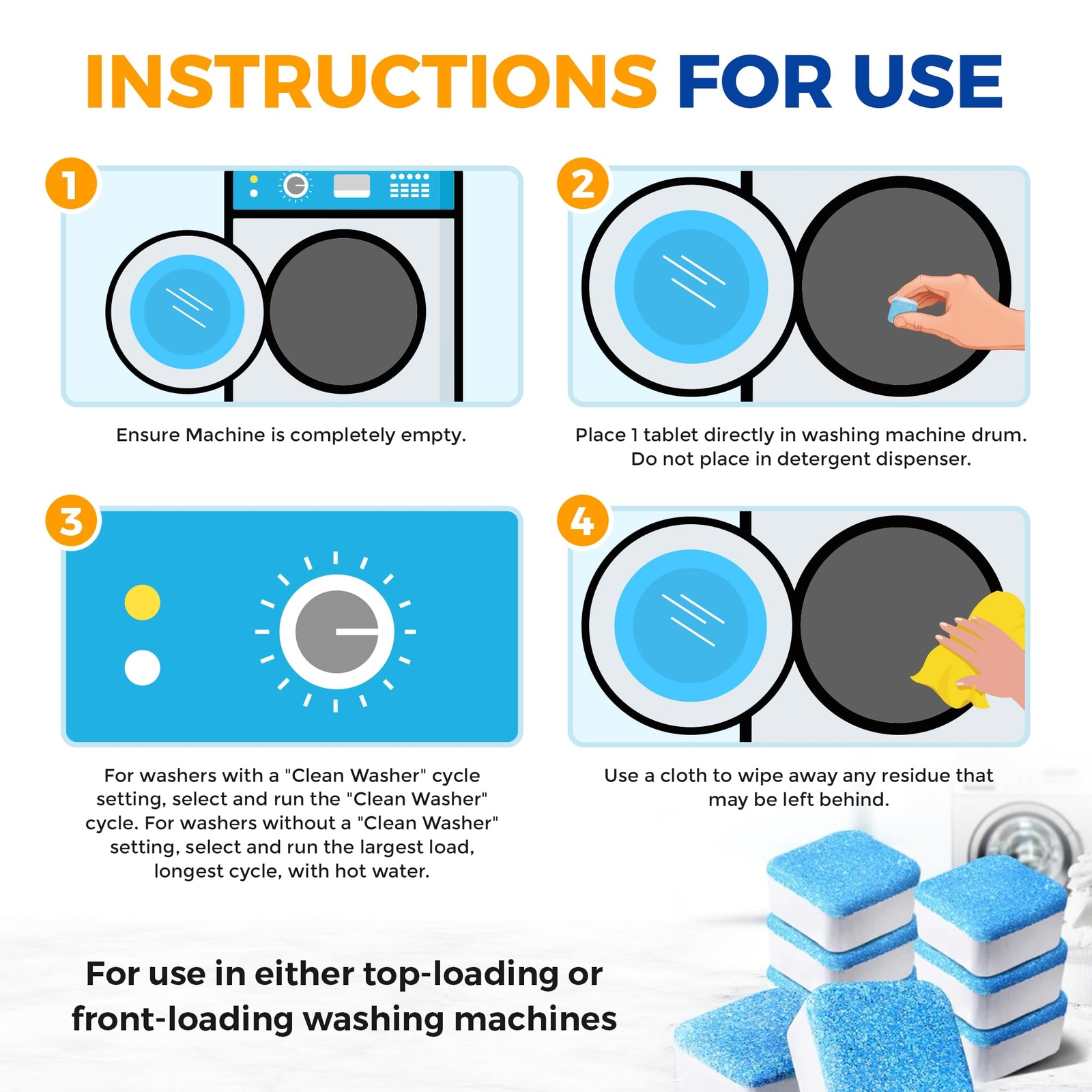 INSTRUCTIONS FOR USE

1

Ensure Machine is completely empty.

2

Place 1 tablet directly in washing machine drum. Do not place in detergent dispenser.

3

For washers with a "Clean Washer" cycle setting, select and run the "Clean Washer" cycle. For washers without a "Clean Washer" setting, select and run the largest load, longest cycle, with hot water.

4

Use a cloth to wipe away any residue that may be left behind.

For use in either top-loading or front-loading washing machines