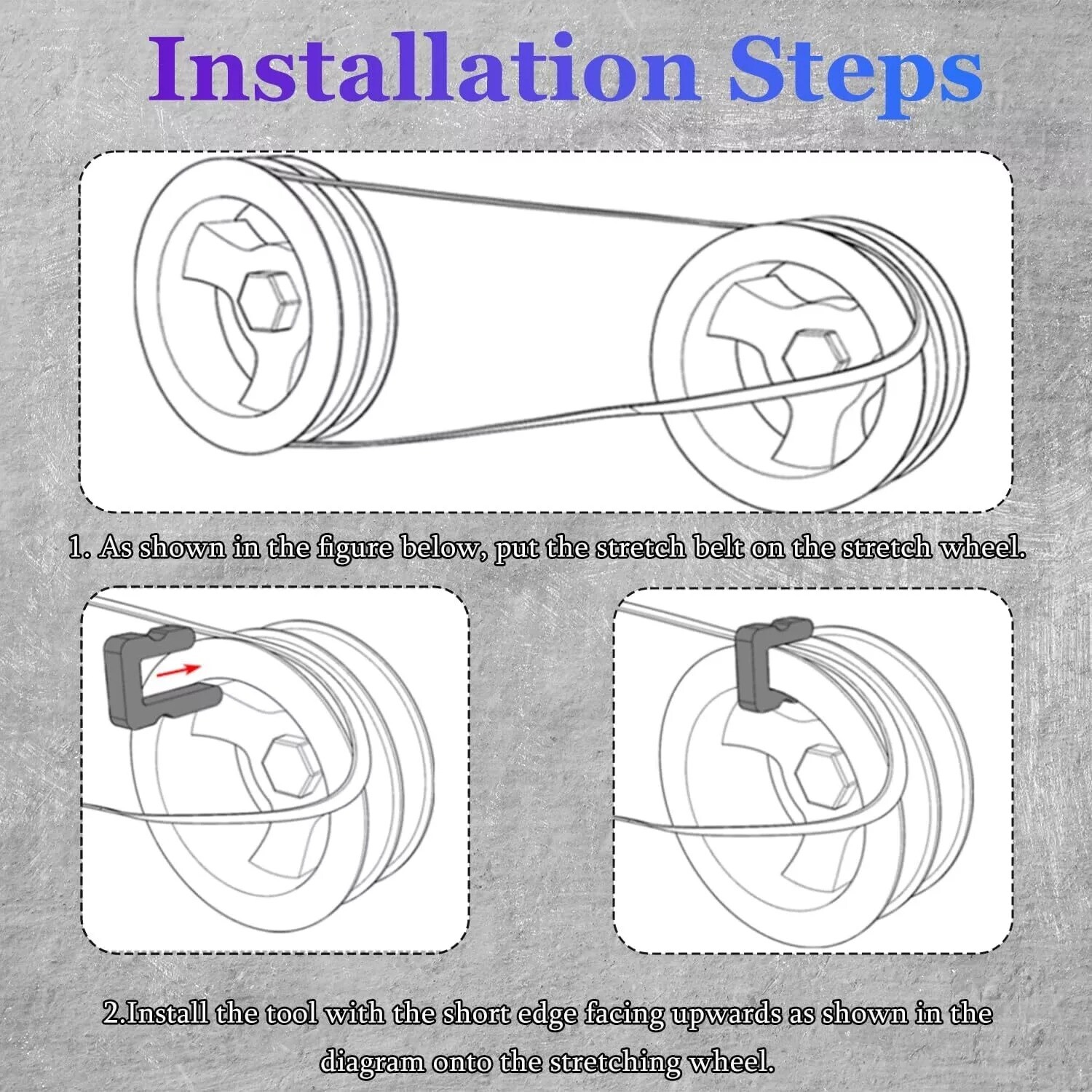 Installation Steps

1. As shown in the figure below, put the stretch belt on the stretch wheel.

2.Install the tool with the short edge facing upwards as shown in the diagram onto the stretching wheel.