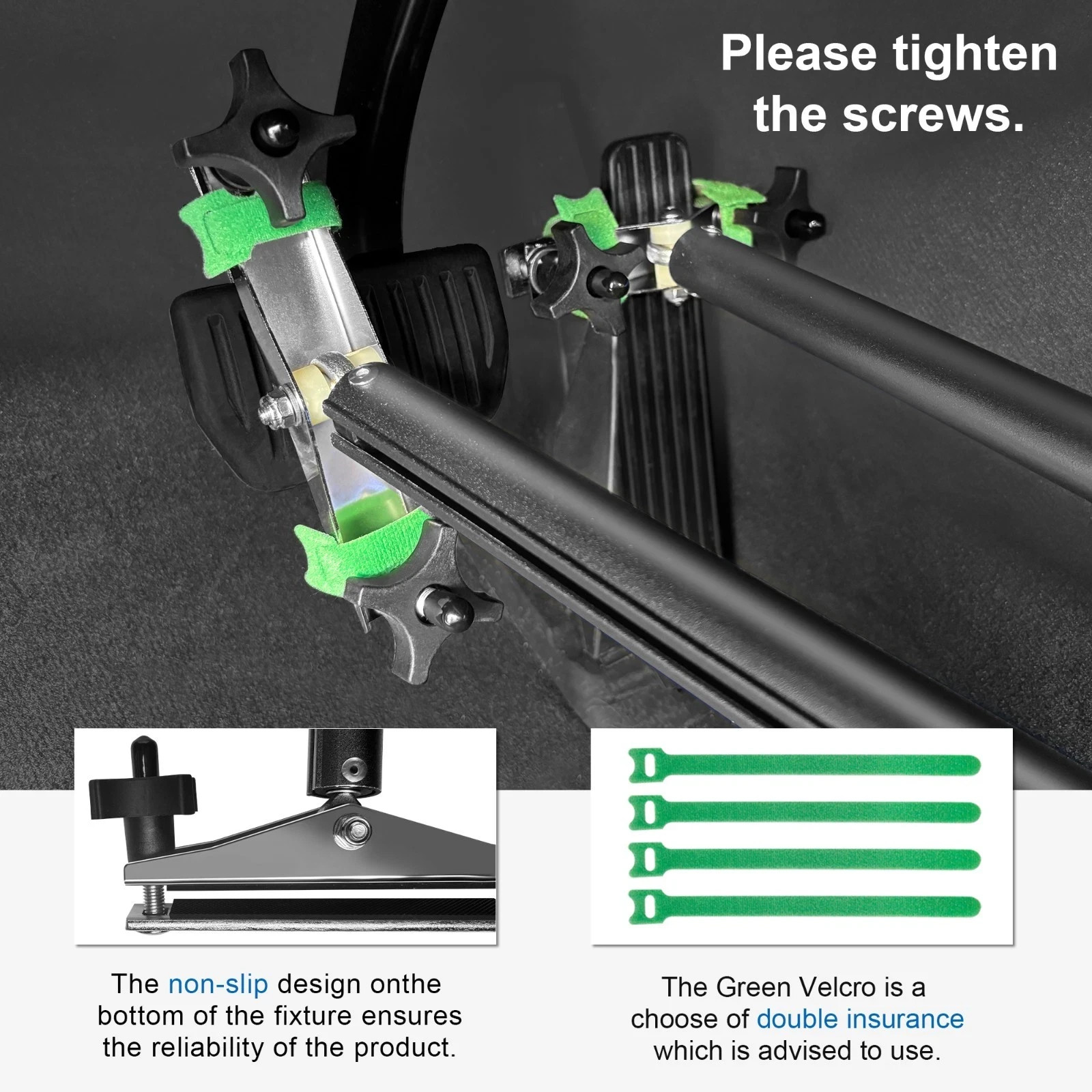 Please tighten the screws.

The non-slip design onthe bottom of the fixture ensures the reliability of the product.

The Green Velcro is a choose of double insurance which is advised to use.