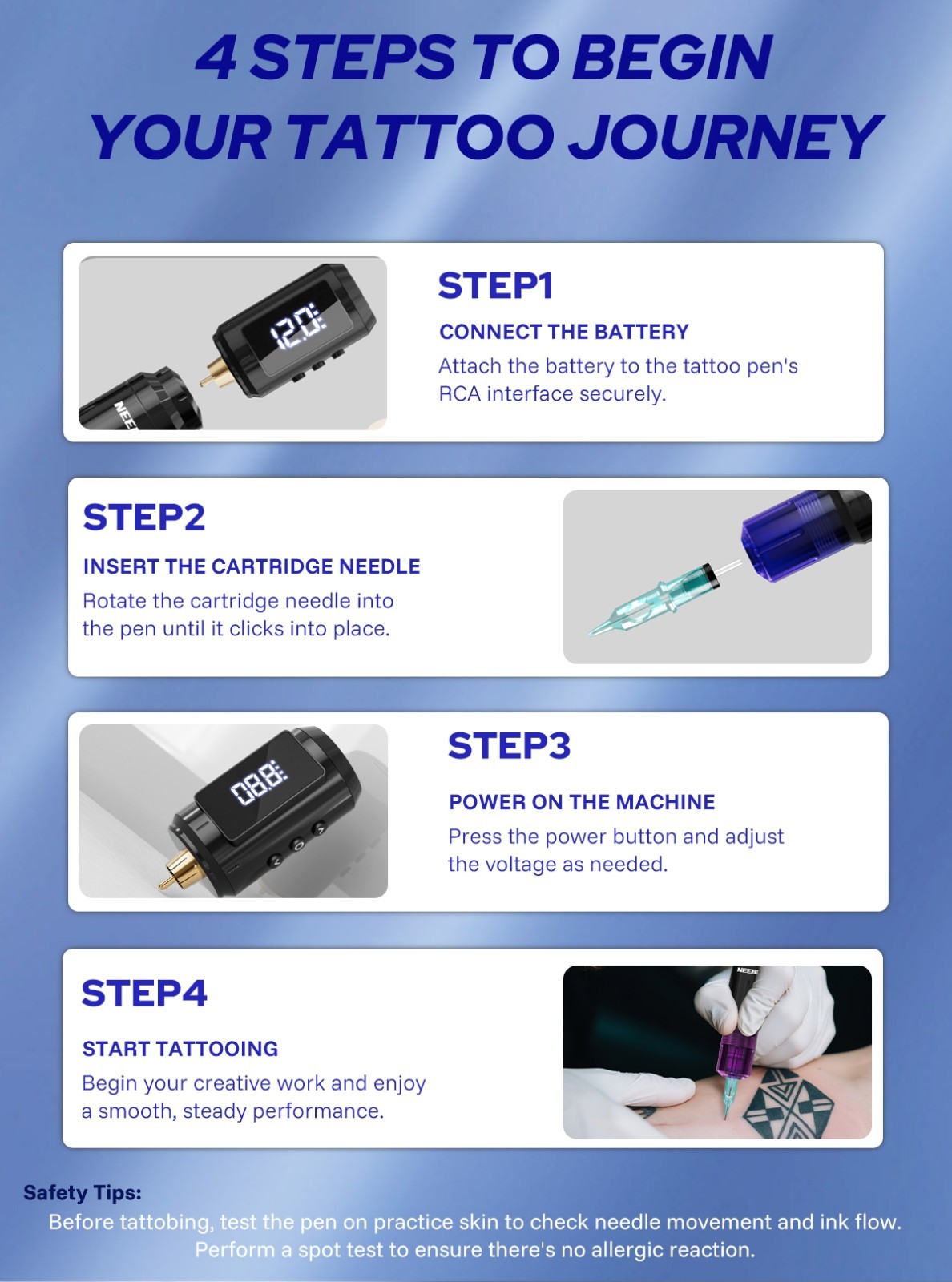 4 STEPS TO BEGIN YOUR TATTOO JOURNEY

12.0

NEE

STEP1

CONNECT THE BATTERY

Attach the battery to the tattoo pen's RCA interface securely.

STEP2

INSERT THE CARTRIDGE NEEDLE

Rotate the cartridge needle into the pen until it clicks into place.

08.8

STEP3

POWER ON THE MACHINE

Press the power button and adjust the voltage as needed.

STEP4

START TATTOOING

Begin your creative work and enjoy a smooth, steady performance.

NEEB

Safety Tips:

Before tattobing, test the pen on practice skin to check needle movement and ink flow. Perform a spot test to ensure there's no allergic reaction.