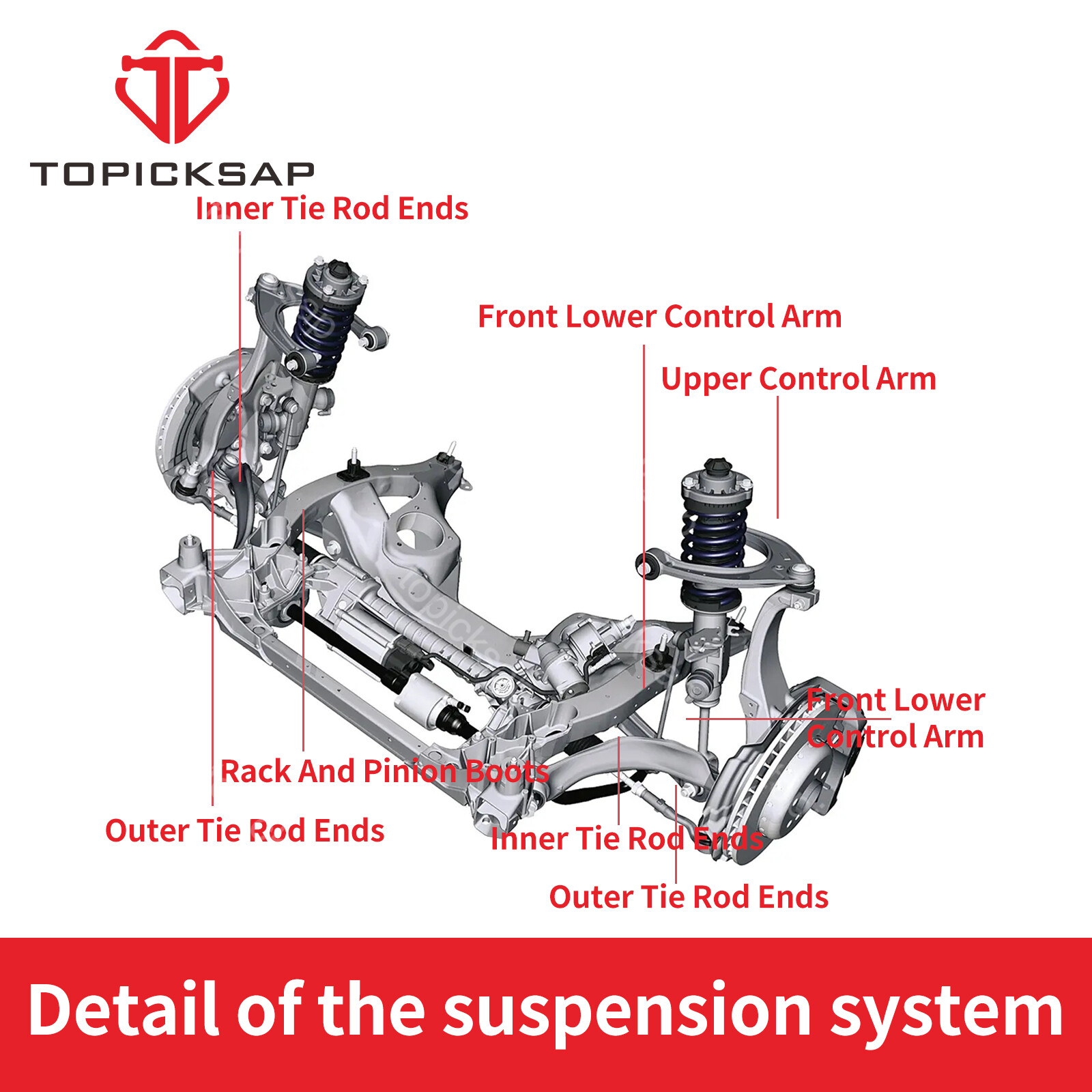 TOPICKSAP

Inner Tie Rod Ends

Front Lower Control Arm

Upper Control Arm

Front Lower Control Arm

Rack And Pinion Boots

Outer Tie Rod Ends

Inner Tie Rod Ends

Outer Tie Rod Ends

Detail of the suspension system