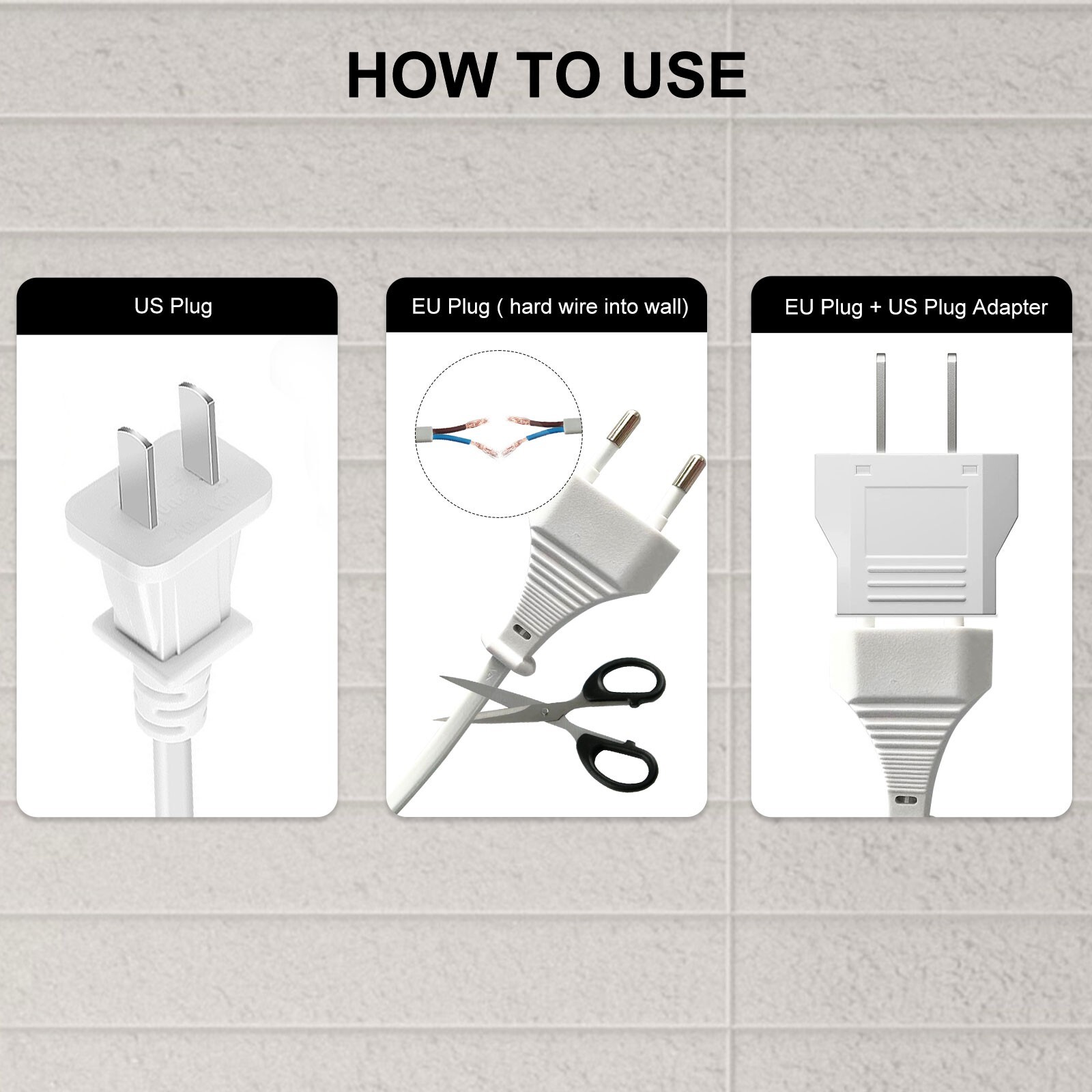 HOW TO USE

US Plug

EU Plug ( hard wire into wall)

EU Plug + US Plug Adapter