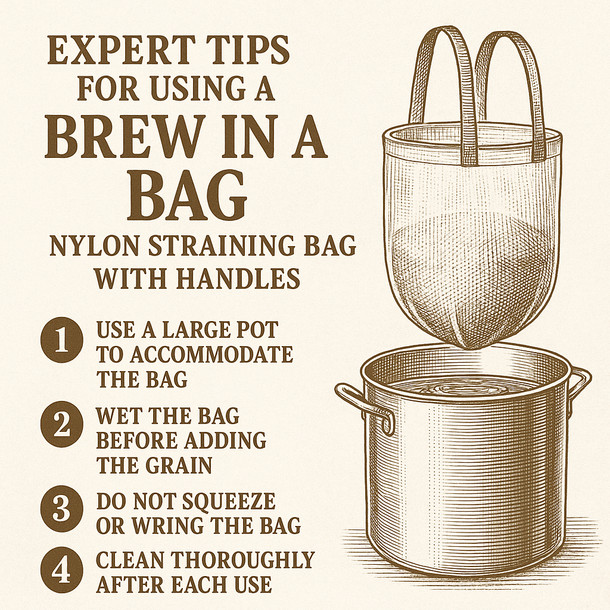 EXPERT TIPS FOR USING A BREW IN A BAG

NYLON STRAINING BAG WITH HANDLES

1 USE A LARGE POT TO ACCOMMODATE THE BAG

2 WET THE BAG BEFORE ADDING THE GRAIN

3 DO NOT SQUEEZE OR WRING THE BAG

4 CLEAN THOROUGHLY AFTER EACH USE