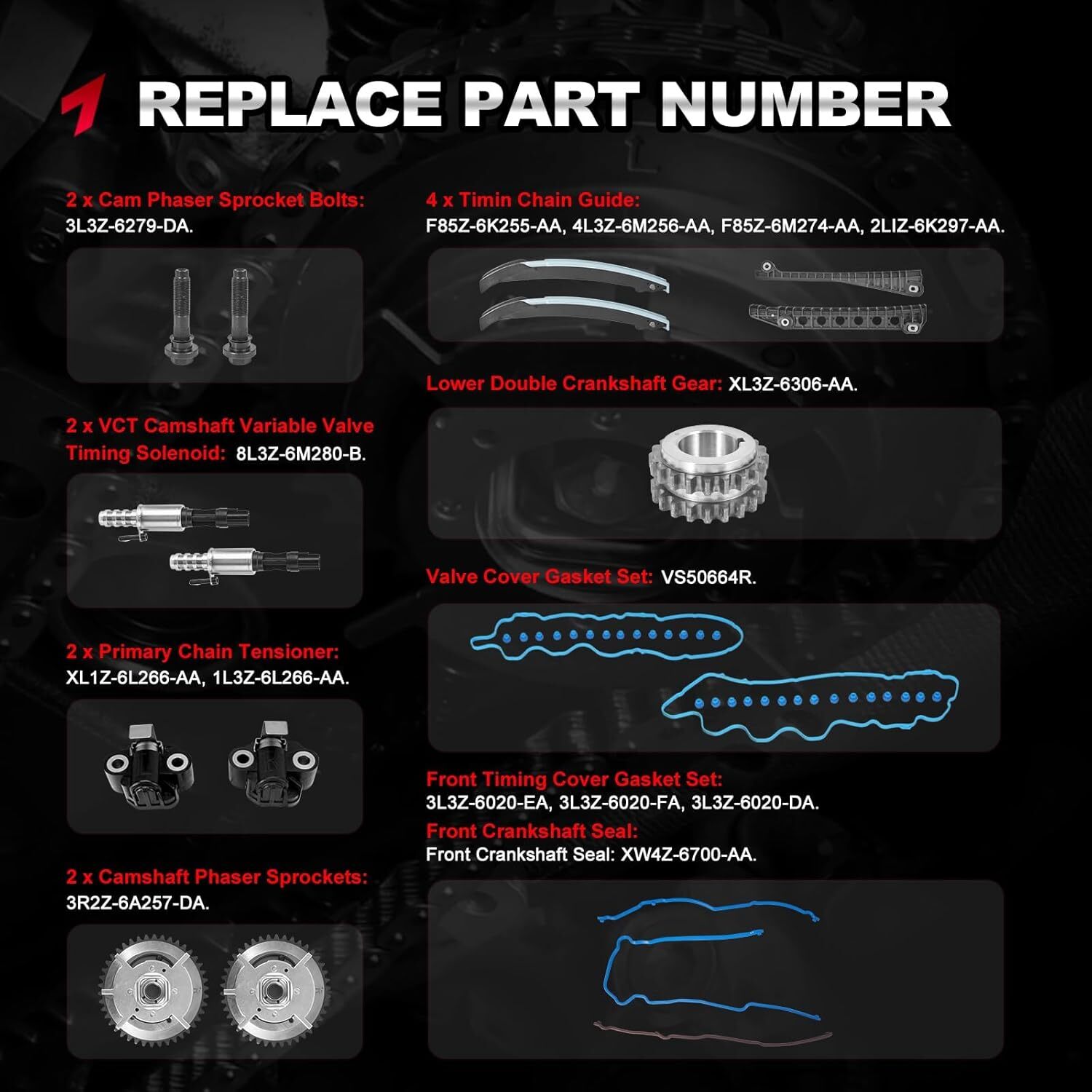 REPLACE PART NUMBER

2 x Cam Phaser Sprocket Bolts:
3L3Z-6279-DA.

2 x VCT Camshaft Variable Valve Timing Solenoid: 8L3Z-6M280-B.

2 x Primary Chain Tensioner:
XL1Z-6L266-AA, 1L3Z-6L266-AA.

2 x Camshaft Phaser Sprockets:
3R2Z-6A257-DA.

4 x Timin Chain Guide:
F85Z-6K255-AA, 4L3Z-6M256-AA, F85Z-6M274-AA, 2LIZ-6K297-AA.

Lower Double Crankshaft Gear: XL3Z-6306-AA.

Valve Cover Gasket Set: VS50664R.

Front Timing Cover Gasket Set:
3L3Z-6020-EA, 3L3Z-6020-FA, 3L3Z-6020-DA.

Front Crankshaft Seal:
Front Crankshaft Seal: XW4Z-6700-AA.